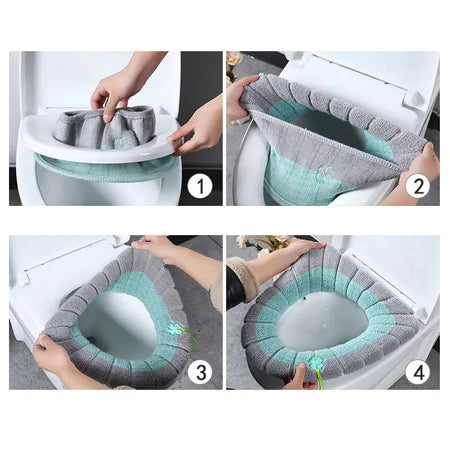 1
2
3
4