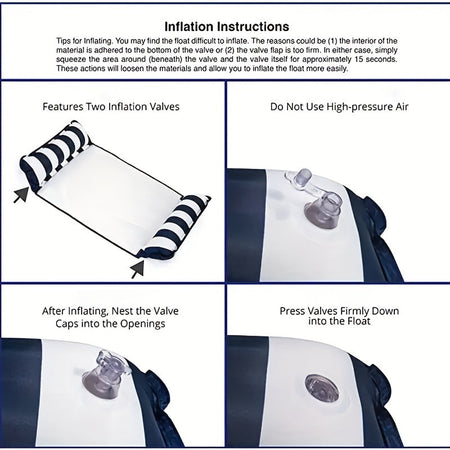 Inflation Instructions

Tips for Inflating. You may find the float difficult to inflate. The reasons could be (1) the interior of the material is adhered to the bottom of the valve or (2) the valve flap is too firm. In either case, simply squeeze the area around (beneath) the valve and the valve itself for approximately 15 seconds. These actions will loosen the materials and allow you to inflate the float more easily.

Features Two Inflation Valves

Do Not Use High-pressure Air

After Inflating, Nest the Valve Caps into the Openings

Press Valves Firmly Down into the Float