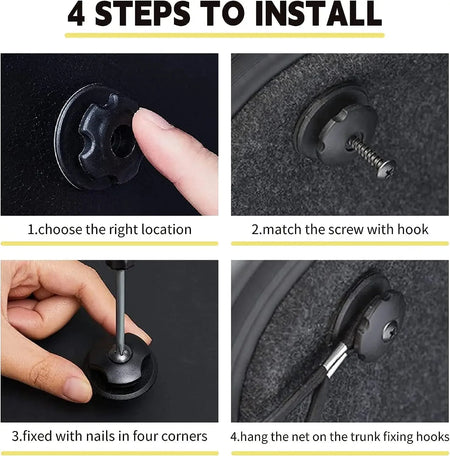 4 STEPS TO INSTALL

1.choose the right location

2.match the screw with hook

3.fixed with nails in four corners

4.hang the net on the trunk fixing hooks