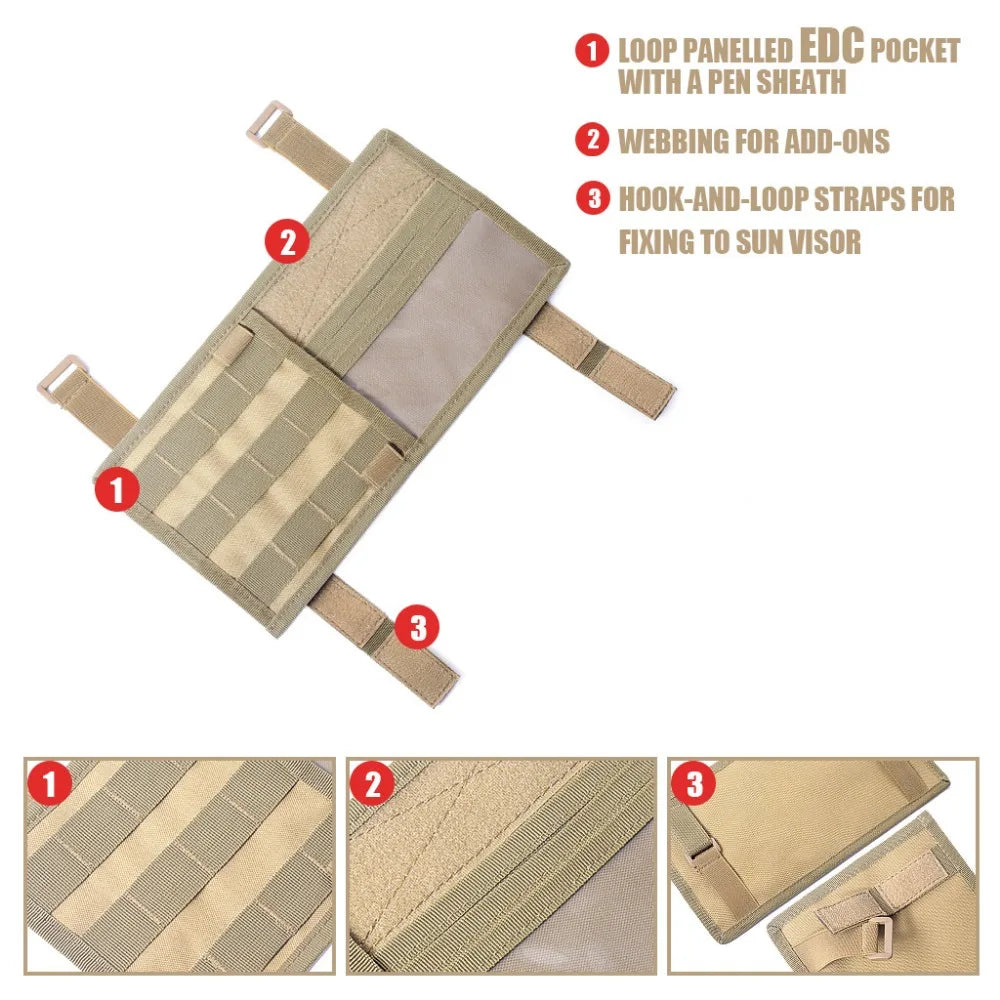 1 LOOP PANELLED EDC POCKET WITH A PEN SHEATH

2 WEBBING FOR ADD-ONS

3 HOOK-AND-LOOP STRAPS FOR FIXING TO SUN VISOR

2

1

3

1

2

3