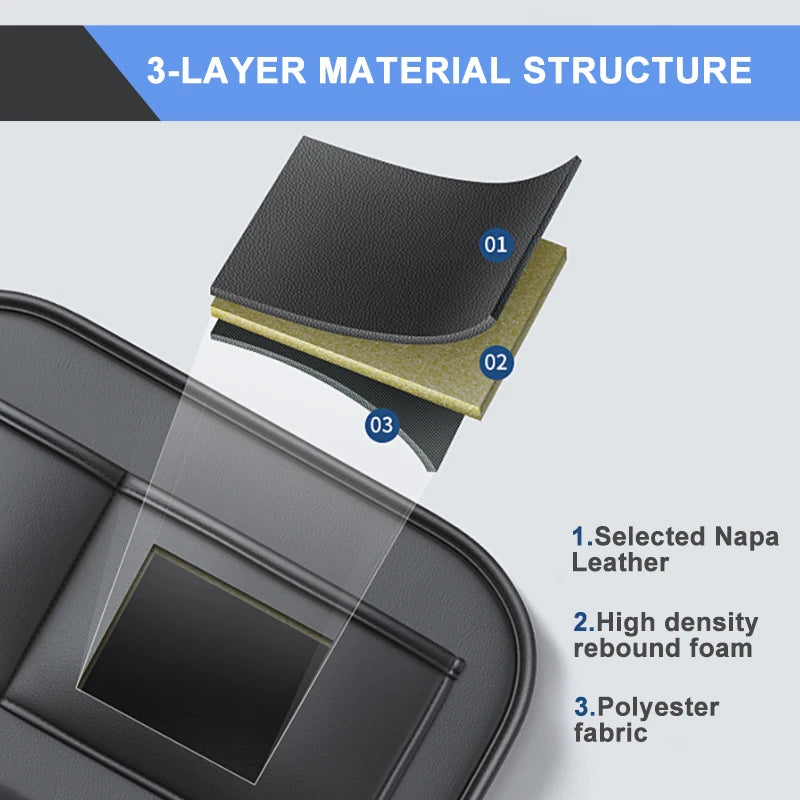 3-LAYER MATERIAL STRUCTURE

01

02

03

1.Selected Napa Leather

2.High density rebound foam

3.Polyester fabric