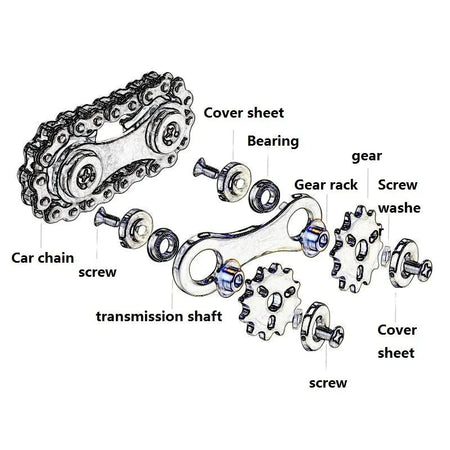 Cover sheet

Bearing

gear

Gear rack

Screw washe

Car chain

screw

transmission shaft

Cover sheet

screw