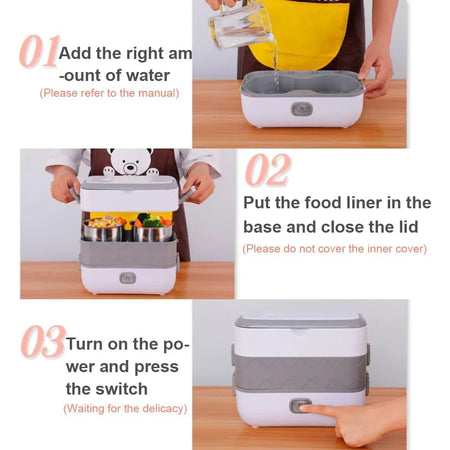 01 Add the right am-ount of water
(Please refer to the manual)

02
Put the food liner in the base and close the lid
(Please do not cover the inner cover)

03 Turn on the po-wer and press the switch
(Waiting for the delicacy)