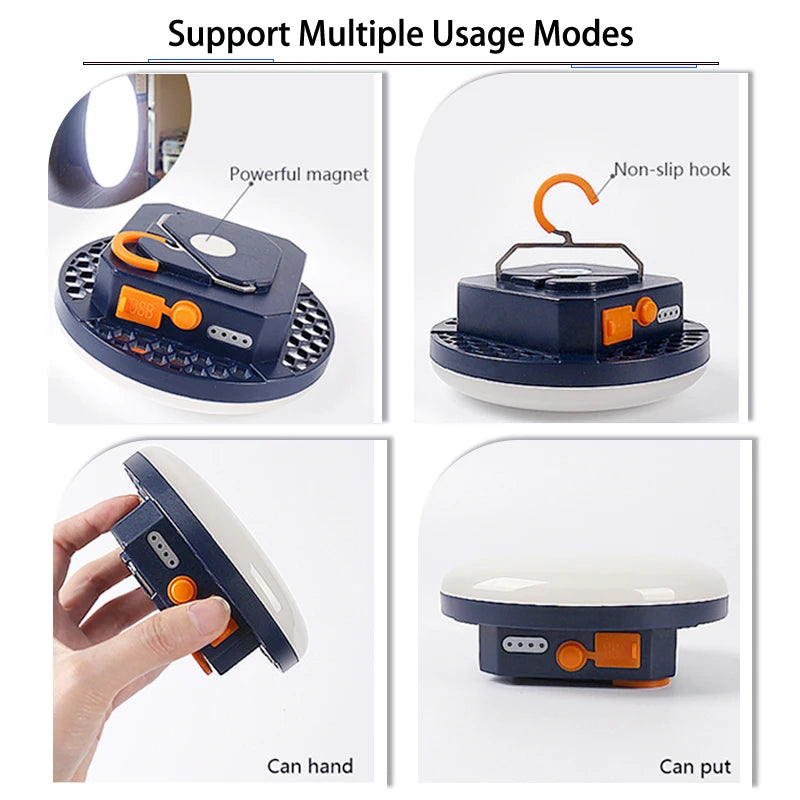 Support Multiple Usage Modes

Powerful magnet

USB

Non-slip hook

Can hand

Can put