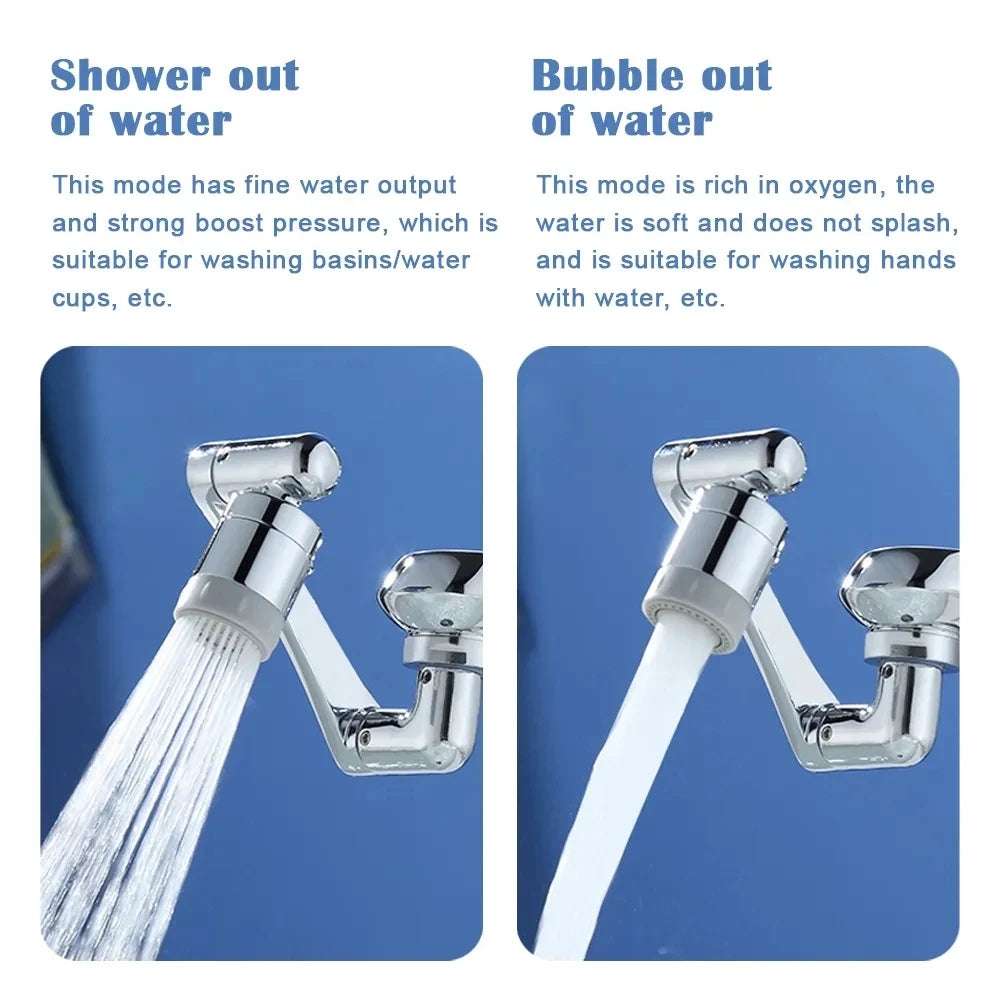 Shower out of water

This mode has fine water output and strong boost pressure, which is suitable for washing basins/water cups, etc.

Bubble out of water

This mode is rich in oxygen, the water is soft and does not splash, and is suitable for washing hands with water, etc.