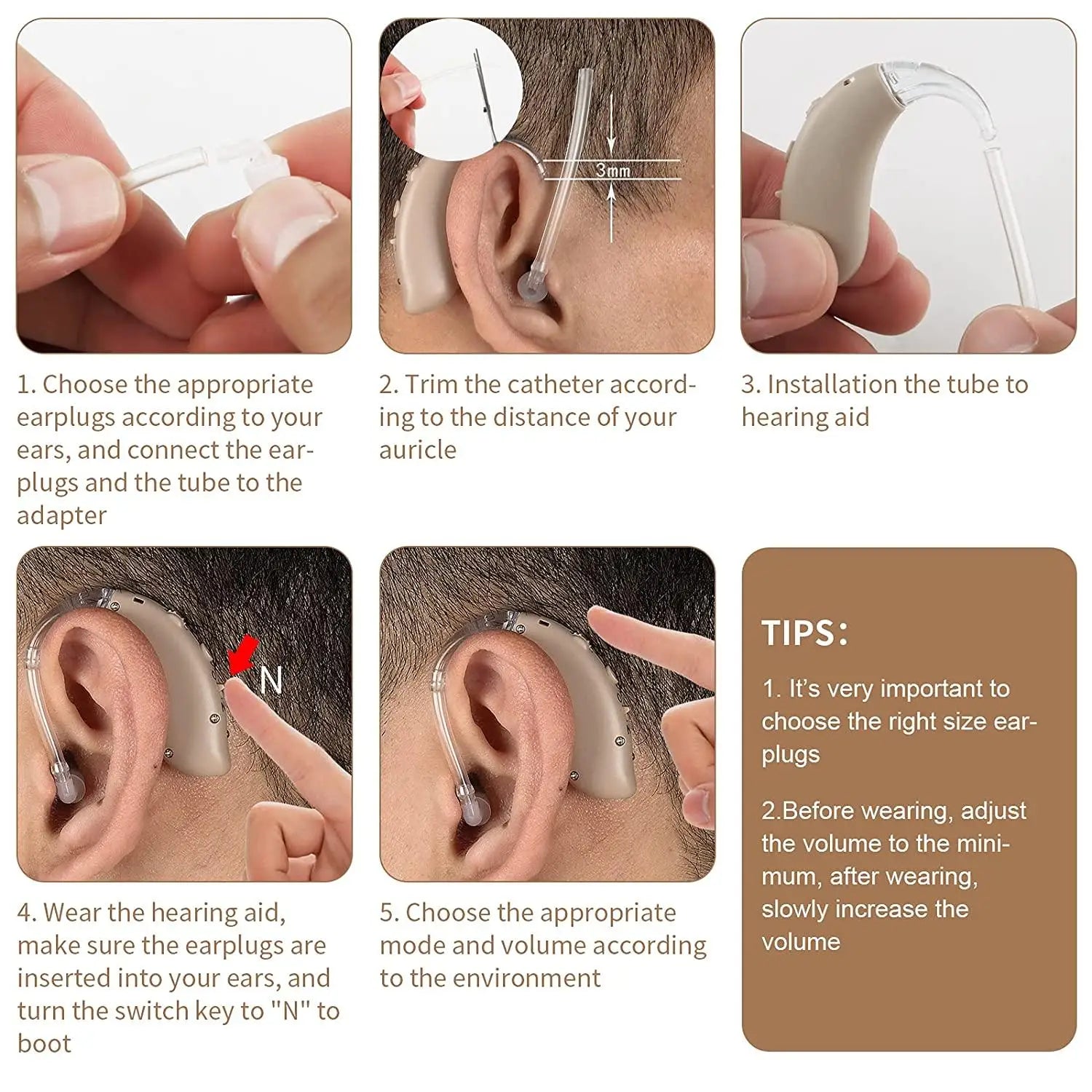 3mm

1. Choose the appropriate earplugs according to your ears, and connect the earplugs and the tube to the adapter

2. Trim the catheter according to the distance of your auricle

3. Installation the tube to hearing aid

N

4. Wear the hearing aid, make sure the earplugs are inserted into your ears, and turn the switch key to "N" to boot

5. Choose the appropriate mode and volume according to the environment

TIPS:

1. It's very important to choose the right size earplugs

2.Before wearing, adjust the volume to the minimum, after wearing, slowly increase the volume