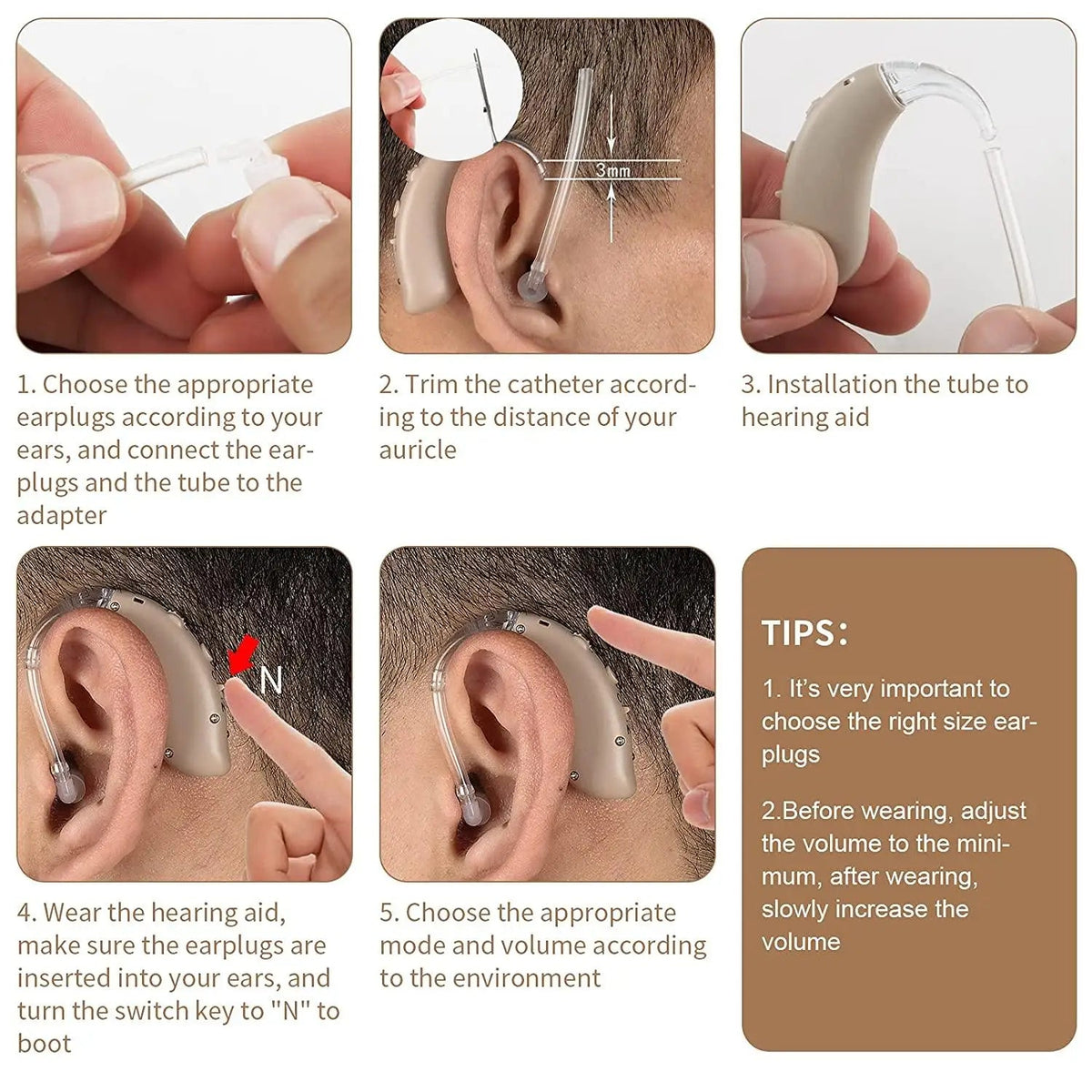 3mm

1. Choose the appropriate earplugs according to your ears, and connect the earplugs and the tube to the adapter

2. Trim the catheter according to the distance of your auricle

3. Installation the tube to hearing aid

N

4. Wear the hearing aid, make sure the earplugs are inserted into your ears, and turn the switch key to "N" to boot

5. Choose the appropriate mode and volume according to the environment

TIPS:

1. It's very important to choose the right size earplugs

2.Before wearing, adjust the volume to the minimum, after wearing, slowly increase the volume