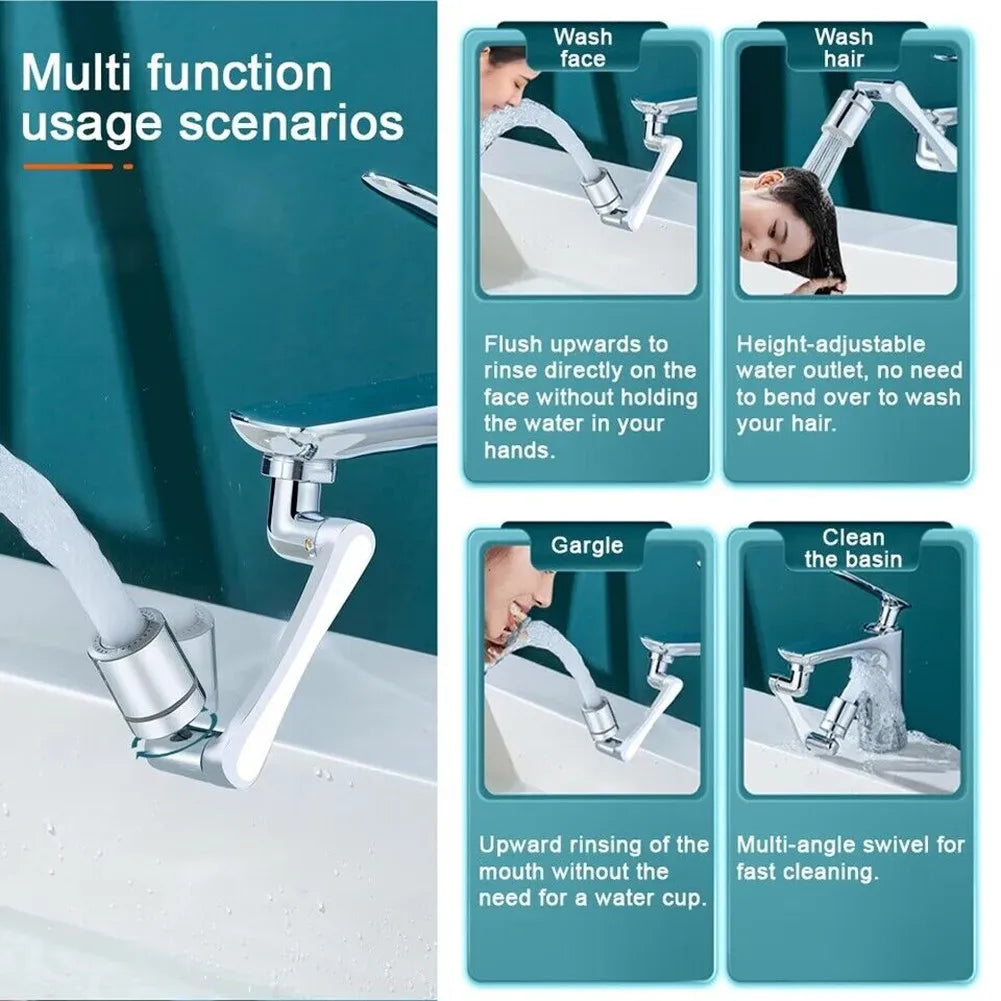 Multi function usage scenarios

Wash face

Flush upwards to rinse directly on the face without holding the water in your hands.

Wash hair

Height-adjustable water outlet, no need to bend over to wash your hair.

Gargle

Upward rinsing of the mouth without the need for a water cup.

Clean the basin

Multi-angle swivel for fast cleaning.