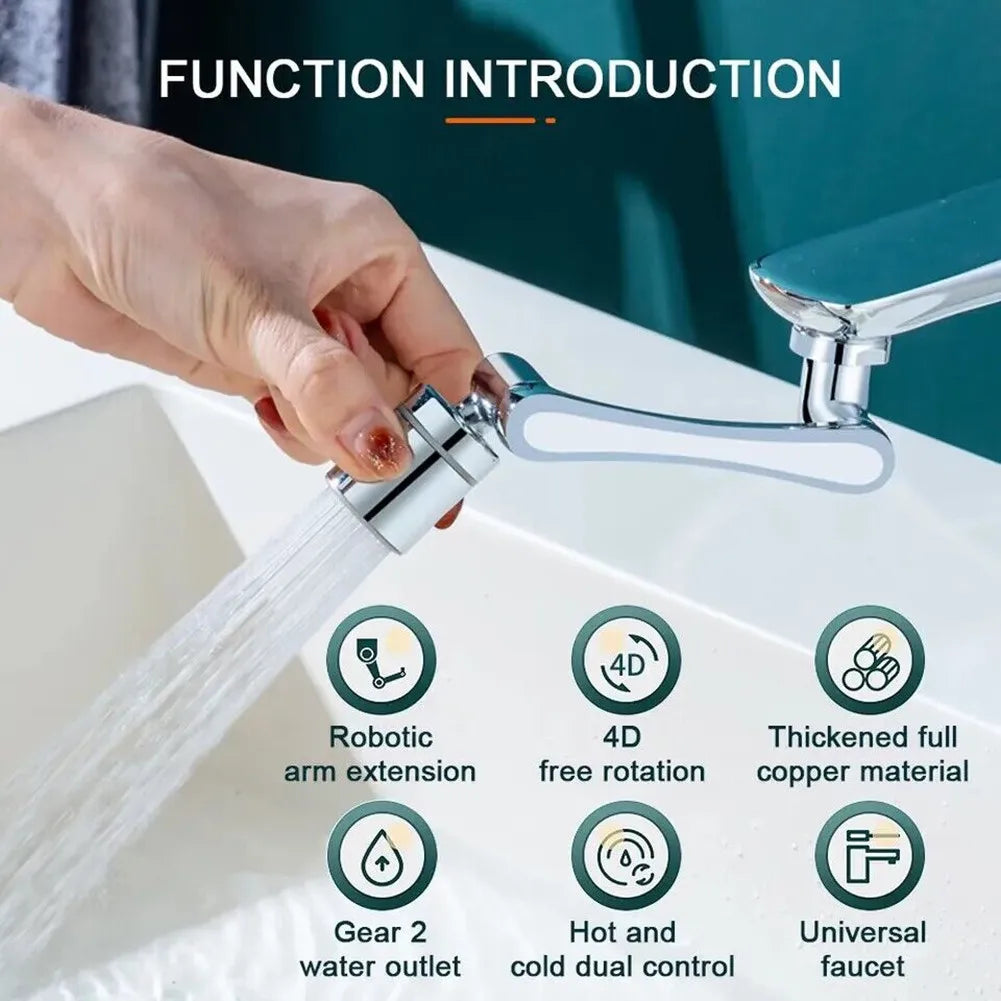 FUNCTION INTRODUCTION

Robotic arm extension

4D

4D free rotation

Thickened full copper material

Gear 2 water outlet

Hot and cold dual control

Universal faucet