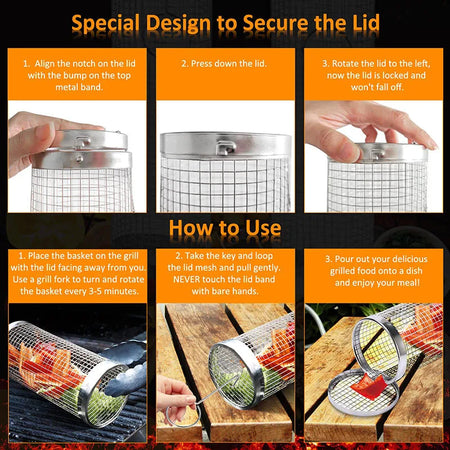 Special Design to Secure the Lid

1. Align the notch on the lid with the bump on the top metal band.

2. Press down the lid.

3. Rotate the lid to the left, now the lid is locked and won't fall off.

How to Use

1. Place the basket on the grill with the lid facing away from you. Use a grill fork to turn and rotate the basket every 3-5 minutes.

2. Take the key and loop the lid mesh and pull gently. NEVER touch the lid band with bare hands.

3. Pour out your delicious grilled food onto a dish and enjoy your meal!