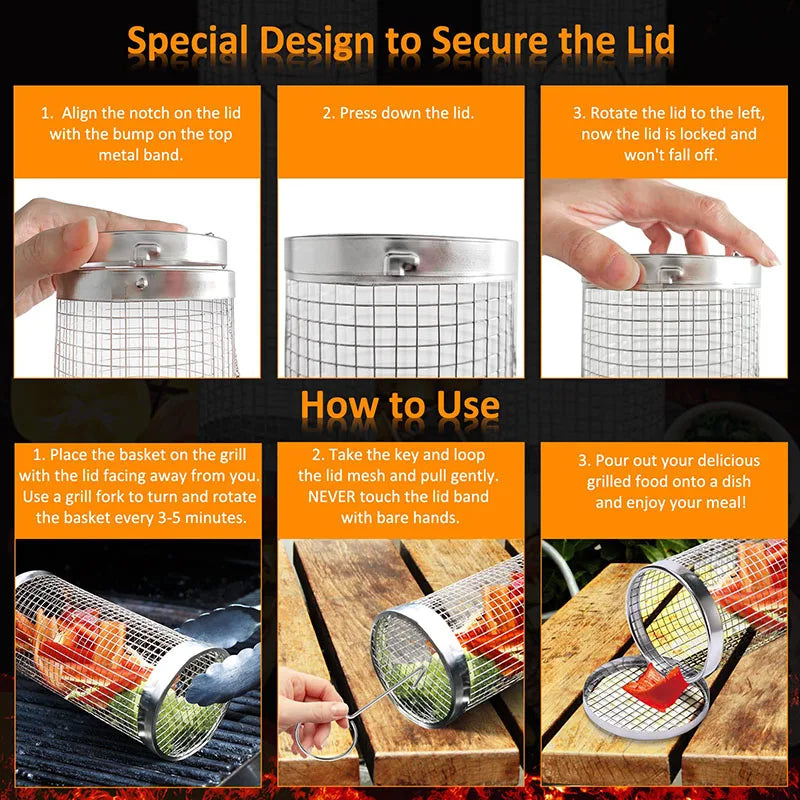 Special Design to Secure the Lid

1. Align the notch on the lid with the bump on the top metal band.

2. Press down the lid.

3. Rotate the lid to the left, now the lid is locked and won't fall off.

How to Use

1. Place the basket on the grill with the lid facing away from you. Use a grill fork to turn and rotate the basket every 3-5 minutes.

2. Take the key and loop the lid mesh and pull gently. NEVER touch the lid band with bare hands.

3. Pour out your delicious grilled food onto a dish and enjoy your meal!