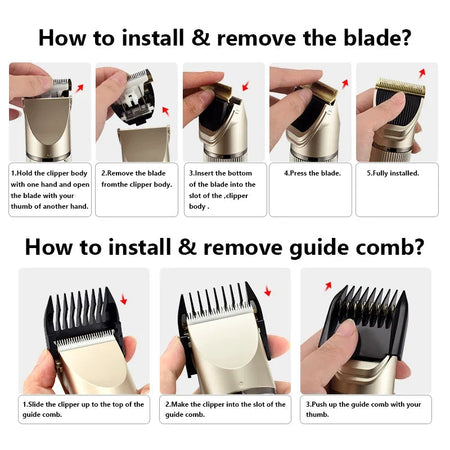 How to install & remove the blade?

1.Hold the clipper body with one hand and open the blade with your thumb of another hand.

2.Remove the blade fromthe clipper body.

3.Insert the bottom of the blade into the slot of the ,clipper body .

4.Press the blade.

5.Fully installed.

How to install & remove guide comb?

1.Slide the clipper up to the top of the guide comb.

2.Make the clipper into the slot of the guide comb.

3.Push up the guide comb with your thumb.