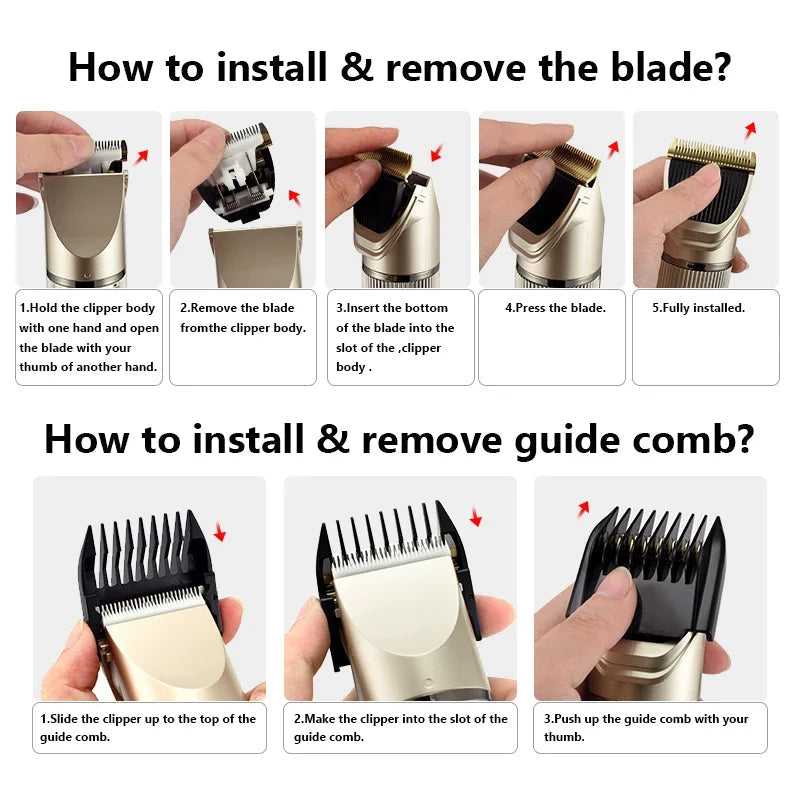 How to install & remove the blade?

1.Hold the clipper body with one hand and open the blade with your thumb of another hand.

2.Remove the blade fromthe clipper body.

3.Insert the bottom of the blade into the slot of the ,clipper body .

4.Press the blade.

5.Fully installed.

How to install & remove guide comb?

1.Slide the clipper up to the top of the guide comb.

2.Make the clipper into the slot of the guide comb.

3.Push up the guide comb with your thumb.