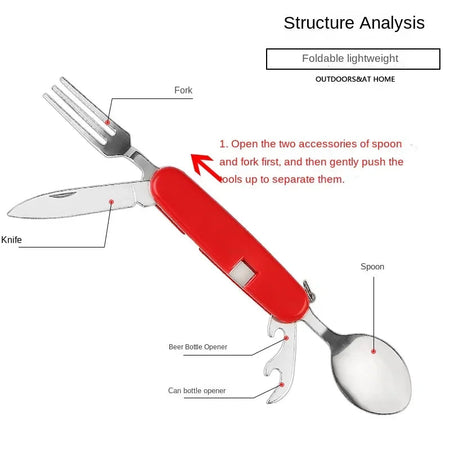 Structure Analysis

Foldable lightweight

OUTDOORS&AT HOME

Fork

1. Open the two accessories of spoon and fork first, and then gently push the tools up to separate them.

Knife

Spoon

Beer Bottle Opener

Can bottle opener