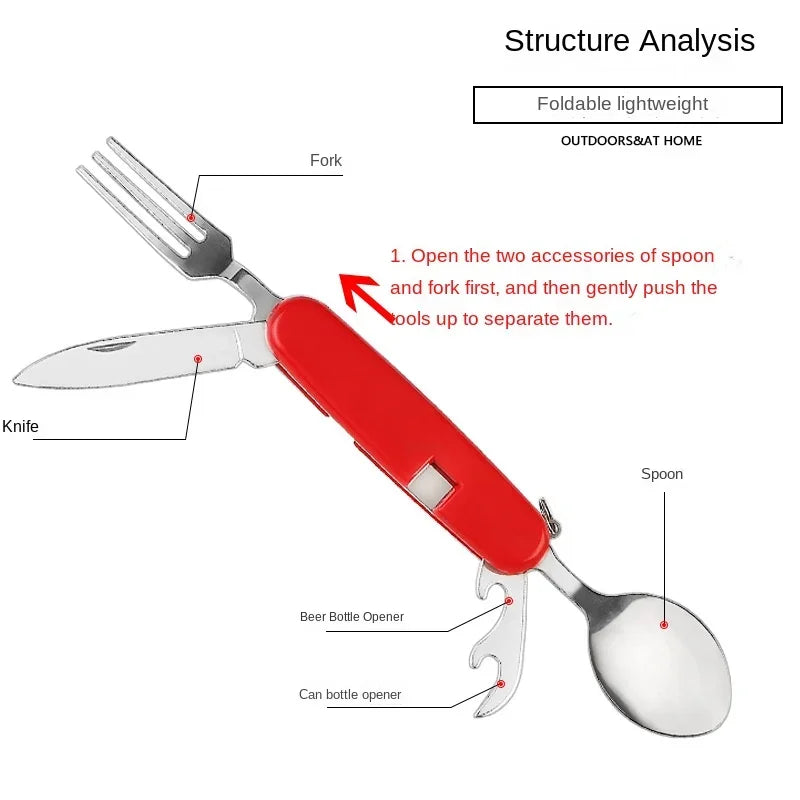 Structure Analysis

Foldable lightweight

OUTDOORS&AT HOME

Fork

1. Open the two accessories of spoon and fork first, and then gently push the tools up to separate them.

Knife

Spoon

Beer Bottle Opener

Can bottle opener