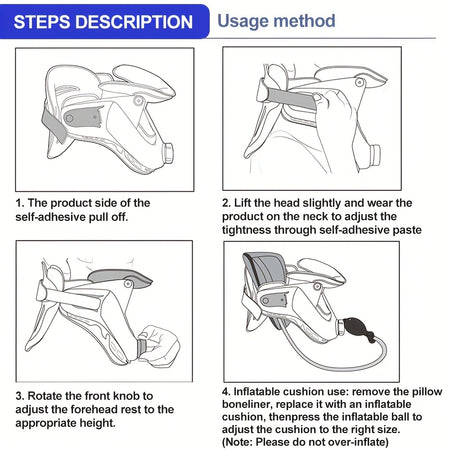 STEPS DESCRIPTION Usage method

1. The product side of the self-adhesive pull off.

2. Lift the head slightly and wear the product on the neck to adjust the tightness through self-adhesive paste

3. Rotate the front knob to adjust the forehead rest to the appropriate height.

4. Inflatable cushion use: remove the pillow boneliner, replace it with an inflatable cushion, thenpress the inflatable ball to adjust the cushion to the right size. (Note: Please do not over-inflate)