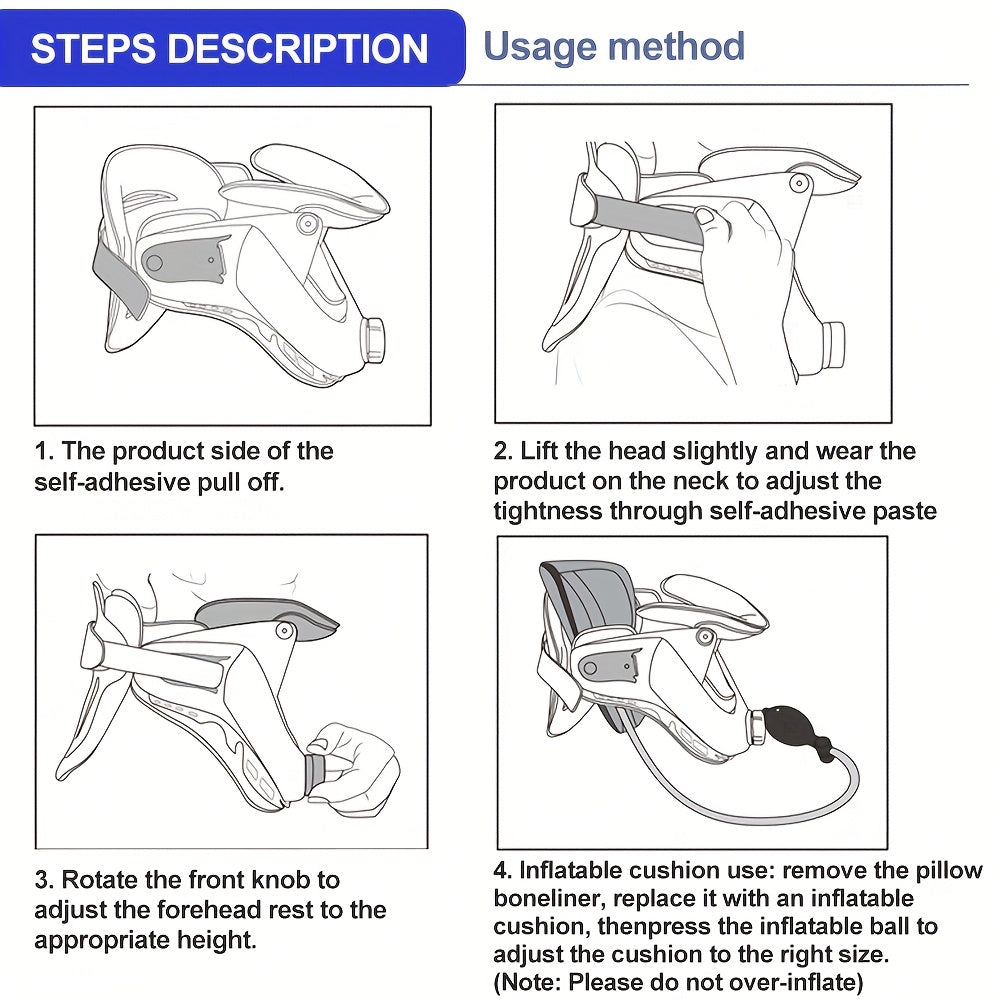 STEPS DESCRIPTION

Usage method

1. The product side of the self-adhesive pull off.

2. Lift the head slightly and wear the product on the neck to adjust the tightness through self-adhesive paste

3. Rotate the front knob to adjust the forehead rest to the appropriate height.

4. Inflatable cushion use: remove the pillow boneliner, replace it with an inflatable cushion, thenpress the inflatable ball to adjust the cushion to the right size. (Note: Please do not over-inflate)