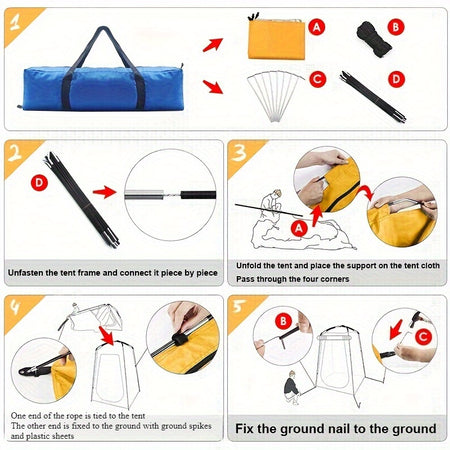 1

A

B

C

D

2

D

Unfasten the tent frame and connect it piece by piece

3

A

Unfold the tent and place the support on the tent cloth
Pass through the four corners

4

One end of the rope is tied to the tent
The other end is fixed to the ground with ground spikes and plastic sheets

5

B

C

Fix the ground nail to the ground