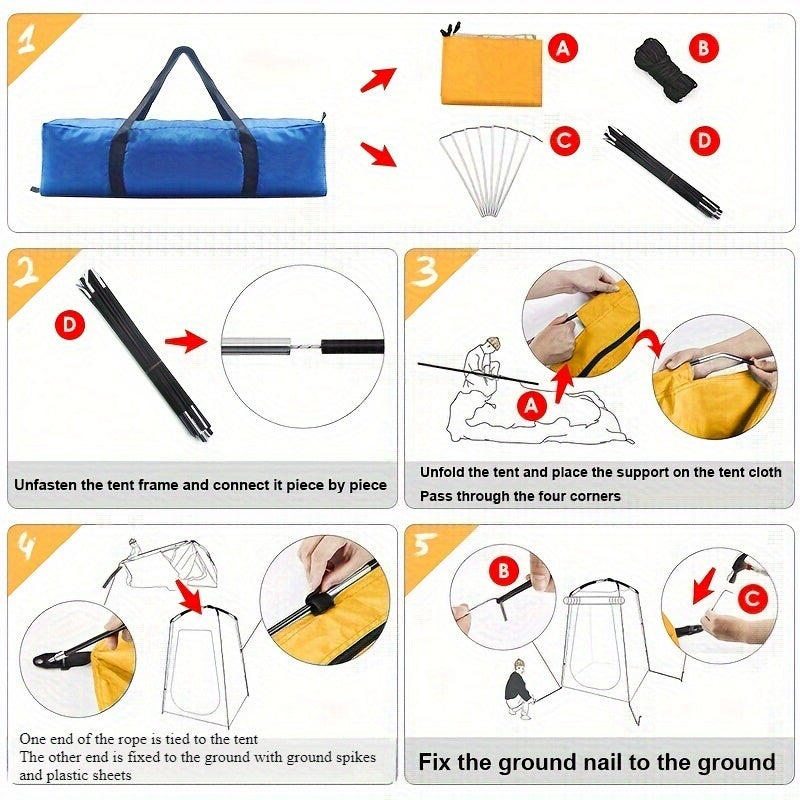 1

A

B

C

D

2

D

Unfasten the tent frame and connect it piece by piece

3

A

Unfold the tent and place the support on the tent cloth
Pass through the four corners

4

One end of the rope is tied to the tent
The other end is fixed to the ground with ground spikes and plastic sheets

5

B

C

Fix the ground nail to the ground