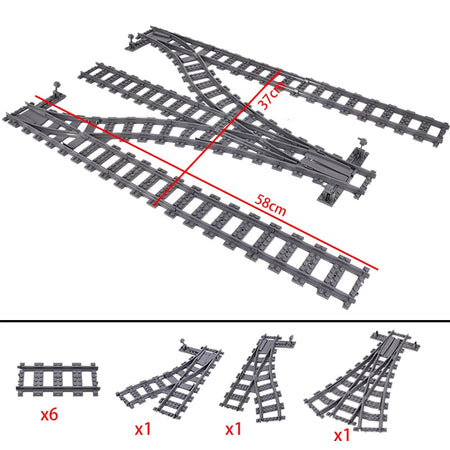 37cm

58cm

x6

x1

x1

x1