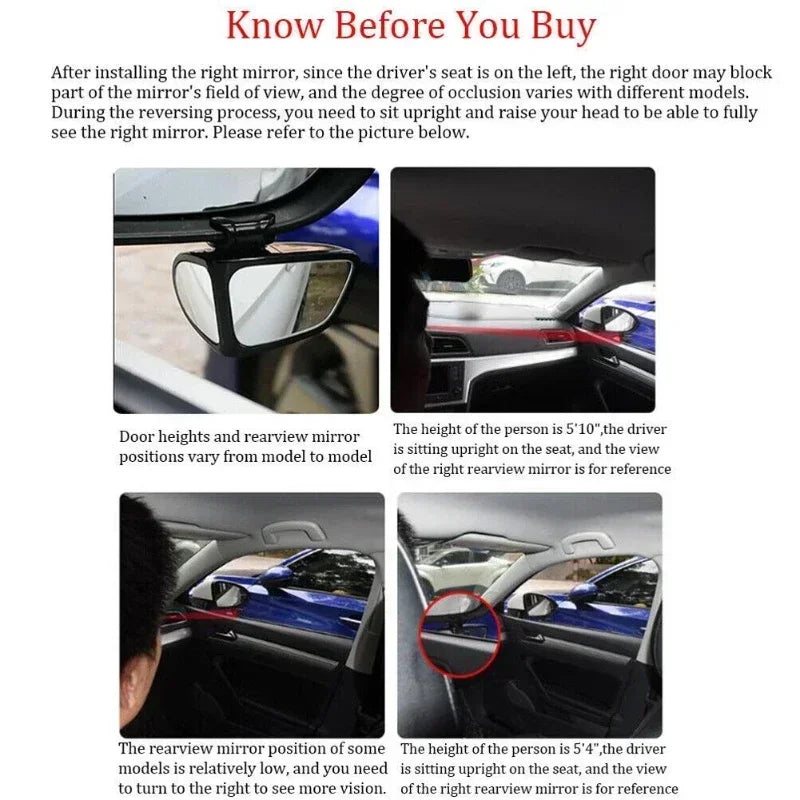 Know Before You Buy

After installing the right mirror, since the driver's seat is on the left, the right door may block part of the mirror's field of view, and the degree of occlusion varies with different models. During the reversing process, you need to sit upright and raise your head to be able to fully see the right mirror. Please refer to the picture below.

Door heights and rearview mirror positions vary from model to model

The height of the person is 5'10",the driver is sitting upright on the seat, and the view of the right rearview mirror is for reference

The rearview mirror position of some models is relatively low, and you need to turn to the right to see more vision.

The height of the person is 5'4",the driver is sitting upright on the seat, and the view of the right rearview mirror is for reference