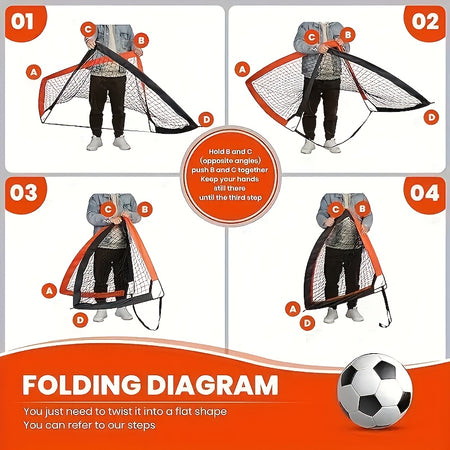 01

C B A D

02

C B A D

Hold B and C (opposite angles) push B and C together Keep your hands still there until the third step

03

C B A D

04

C B A D

FOLDING DIAGRAM

You just need to twist it into a flat shape
You can refer to our steps