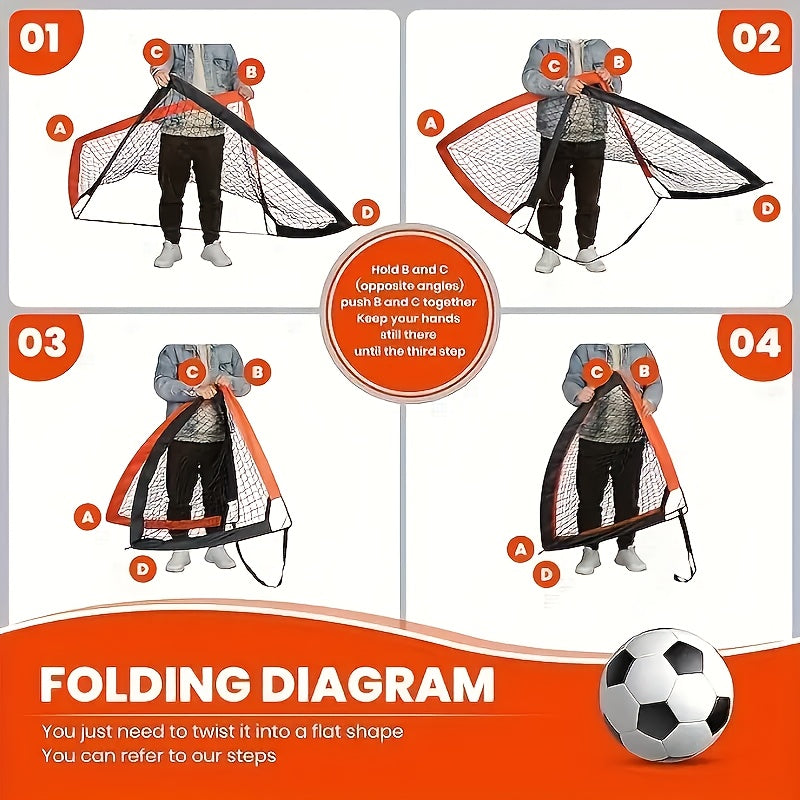 01

C

B

A

D

02

C

B

A

D

Hold B and C (opposite angles) push B and C together Keep your hands still there until the third step

03

C

B

A

D

04

C

B

A

D

FOLDING DIAGRAM

You just need to twist it into a flat shape
You can refer to our steps