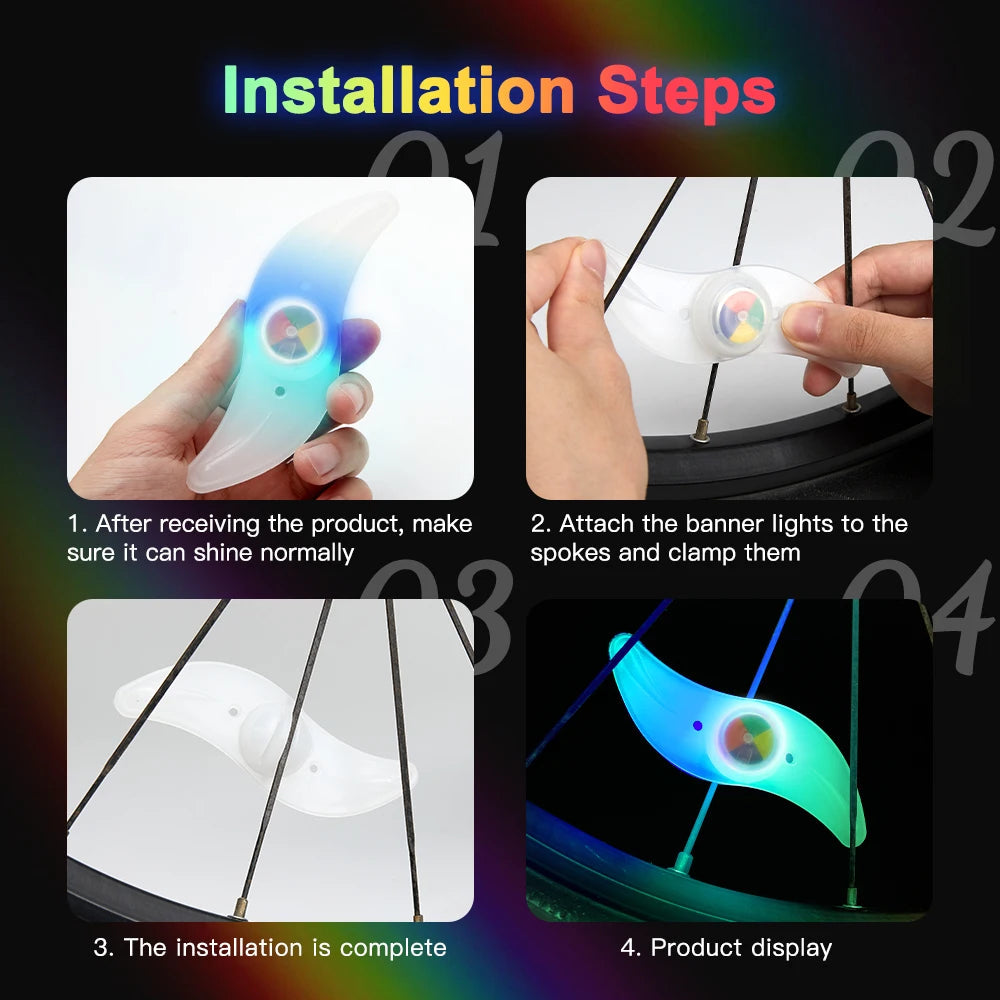 Installation Steps

01

02

1. After receiving the product, make sure it can shine normally

2. Attach the banner lights to the spokes and clamp them

03

04

3. The installation is complete

4. Product display