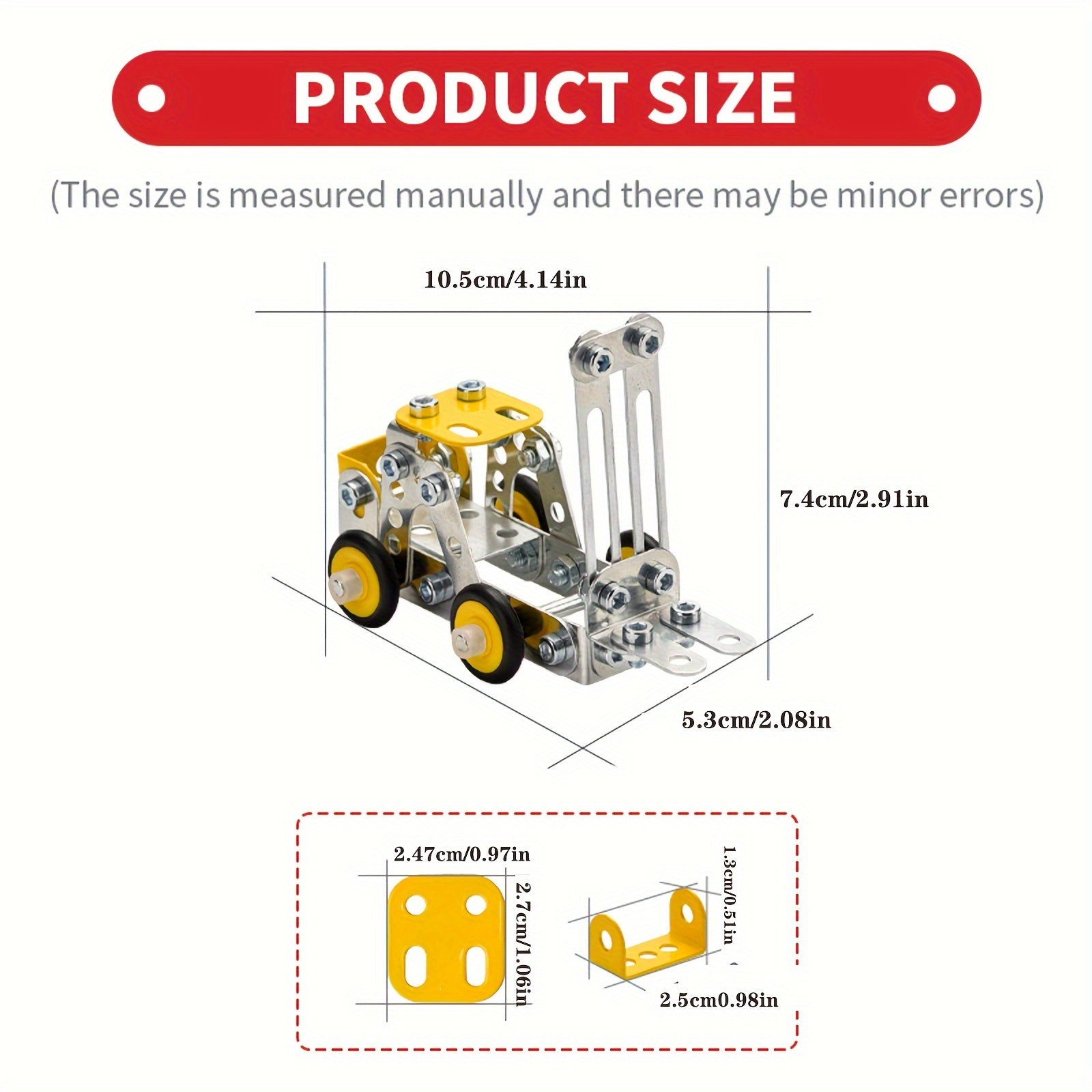 PRODUCT SIZE

(The size is measured manually and there may be minor errors)

10.5cm/4.14in

7.4cm/2.91in

5.3cm/2.08in

2.47cm/0.97in

2.7cm/1.06in

1.3cm/0.51in

2.5cm0.98in