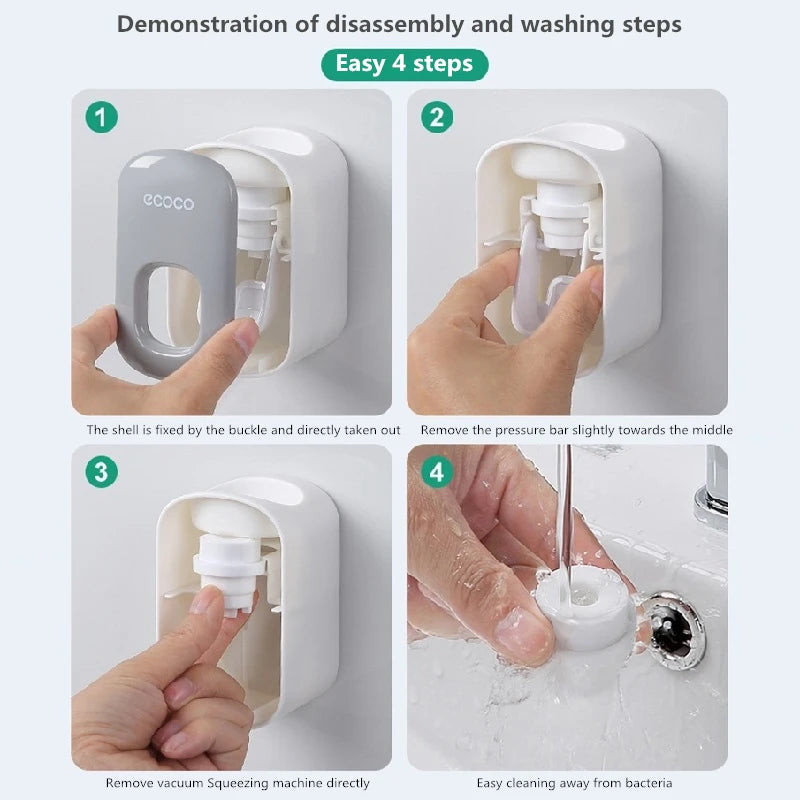 Demonstration of disassembly and washing steps

Easy 4 steps

1

ecoco

The shell is fixed by the buckle and directly taken out

2

Remove the pressure bar slightly towards the middle

3

Remove vacuum Squeezing machine directly

4

Easy cleaning away from bacteria