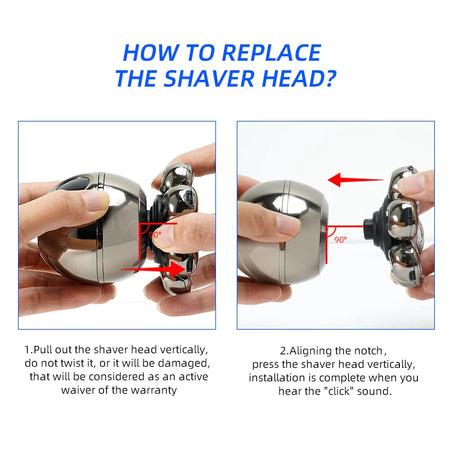 HOW TO REPLACE THE SHAVER HEAD?

90°

90°

1.Pull out the shaver head vertically, do not twist it, or it will be damaged, that will be considered as an active waiver of the warranty

2.Aligning the notch, press the shaver head vertically, installation is complete when you hear the "click" sound.