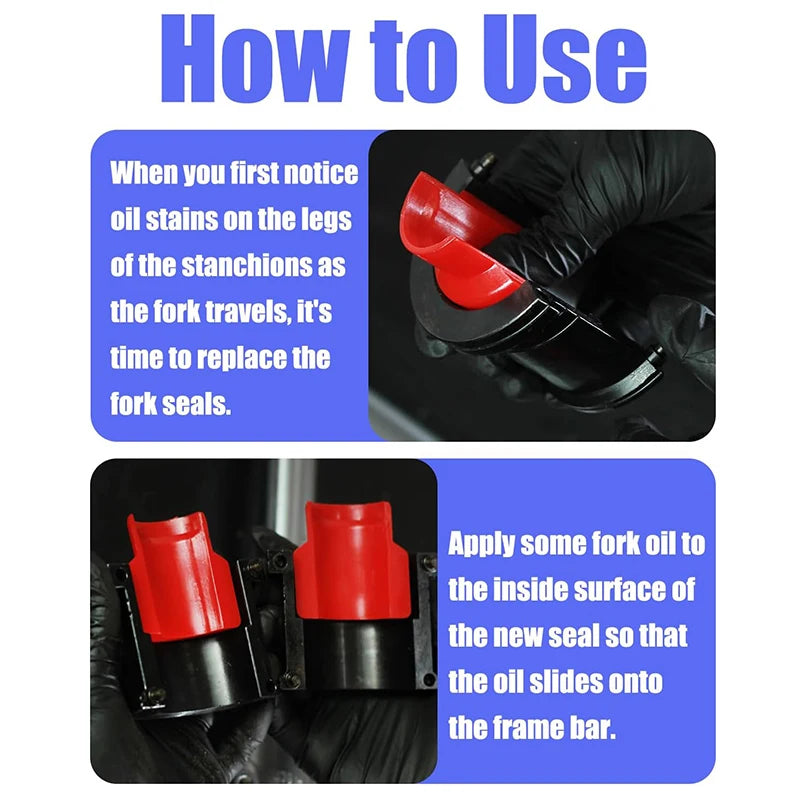 How to Use

When you first notice oil stains on the legs of the stanchions as the fork travels, it's time to replace the fork seals.

Apply some fork oil to the inside surface of the new seal so that the oil slides onto the frame bar.