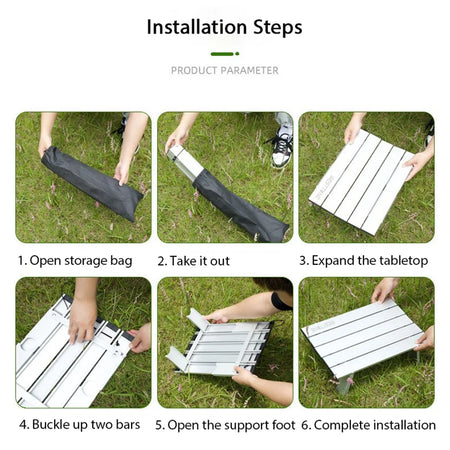 Installation Steps

PRODUCT PARAMETER

1. Open storage bag

2. Take it out

3. Expand the tabletop

4. Buckle up two bars

5. Open the support foot

6. Complete installation