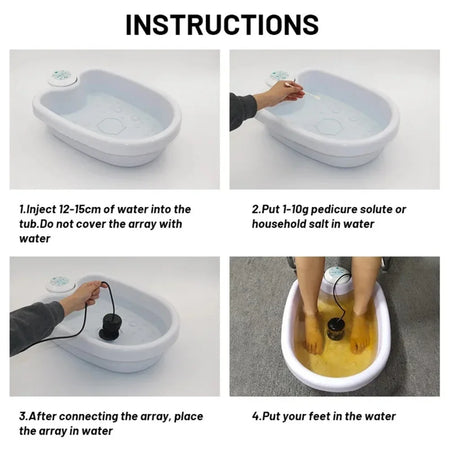 INSTRUCTIONS

1.Inject 12-15cm of water into the tub.Do not cover the array with water

2.Put 1-10g pedicure solute or household salt in water

3.After connecting the array, place the array in water

4.Put your feet in the water