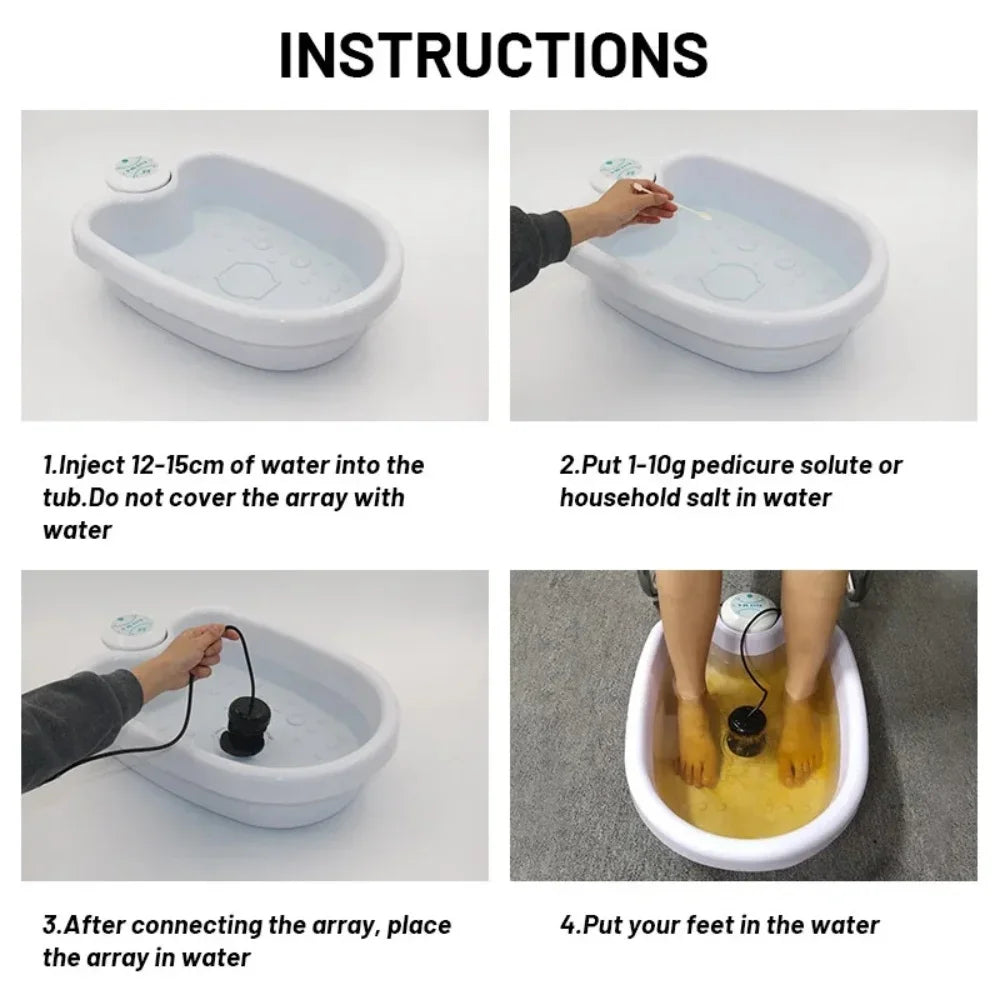 INSTRUCTIONS

1.Inject 12-15cm of water into the tub.Do not cover the array with water

2.Put 1-10g pedicure solute or household salt in water

3.After connecting the array, place the array in water

4.Put your feet in the water