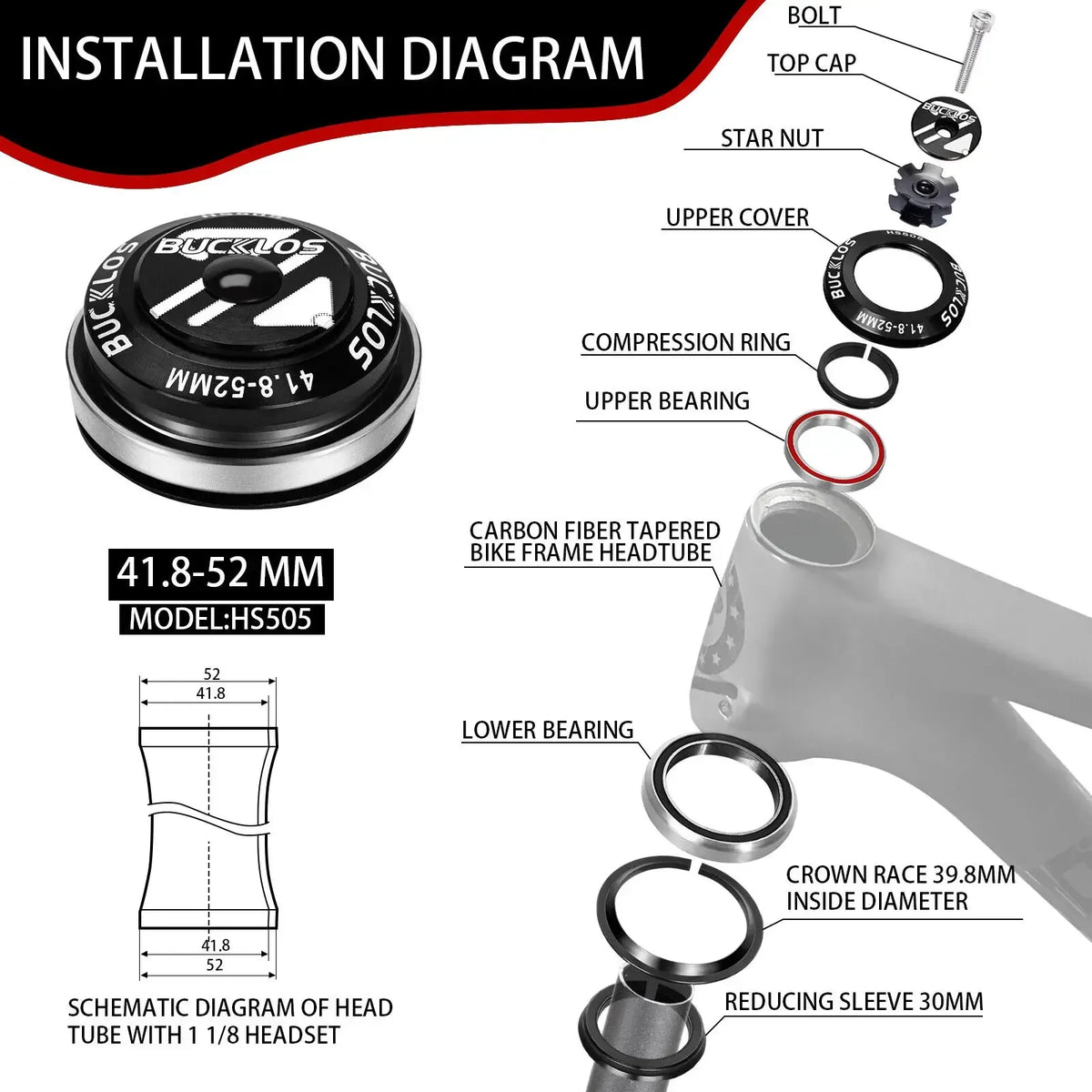 INSTALLATION DIAGRAM

BUCKLOS
BUCKLOS
BUCKLOS
41.8-52MM

41.8-52 MM
MODEL:HS505

52
41.8
41.8
52

SCHEMATIC DIAGRAM OF HEAD TUBE WITH 1 1/8 HEADSET

BOLT
TOP CAP
BUCKLOS
STAR NUT
UPPER COVER
BUCKLOS
HS505
BUCKLOS
41.8-52MM
COMPRESSION RING
UPPER BEARING
CARBON FIBER TAPERED BIKE FRAME HEADTUBE
LOWER BEARING
CROWN RACE 39.8MM INSIDE DIAMETER
REDUCING SLEEVE 30MM