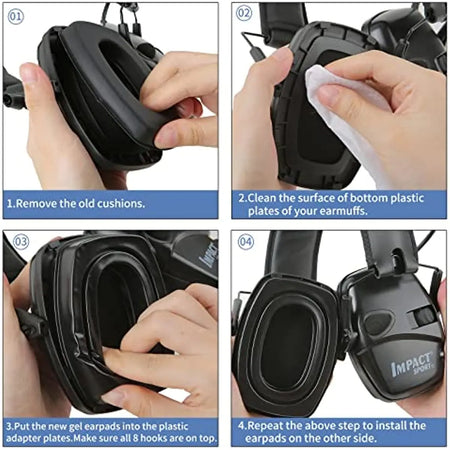 01

1.Remove the old cushions.

02

2.Clean the surface of bottom plastic plates of your earmuffs.

03

IMPACT

3.Put the new gel earpads into the plastic adapter plates.Make sure all 8 hooks are on top.

04

IMPACT SPORT

4.Repeat the above step to install the earpads on the other side.