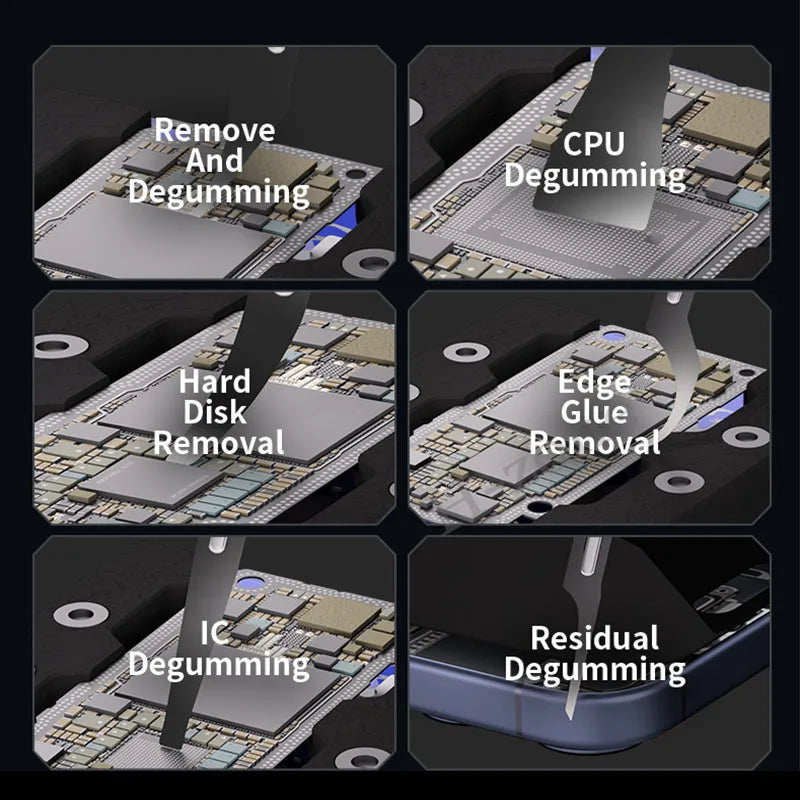 Remove And Degumming

CPU Degumming

Hard Disk Removal

Edge Glue Removal

IC Degumming

Residual Degumming