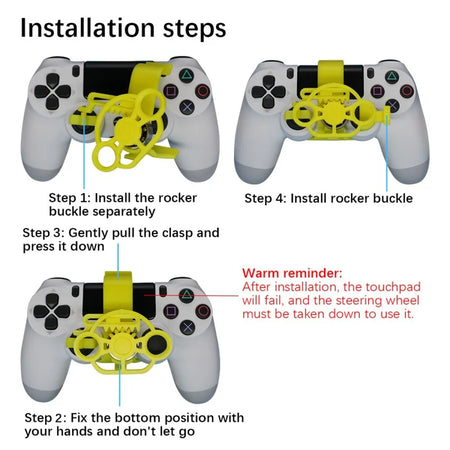 Installation steps

Step 1: Install the rocker buckle separately

Step 4: Install rocker buckle

Step 3: Gently pull the clasp and press it down

Warm reminder:
After installation, the touchpad will fail, and the steering wheel must be taken down to use it.

Step 2: Fix the bottom position with your hands and don't let go