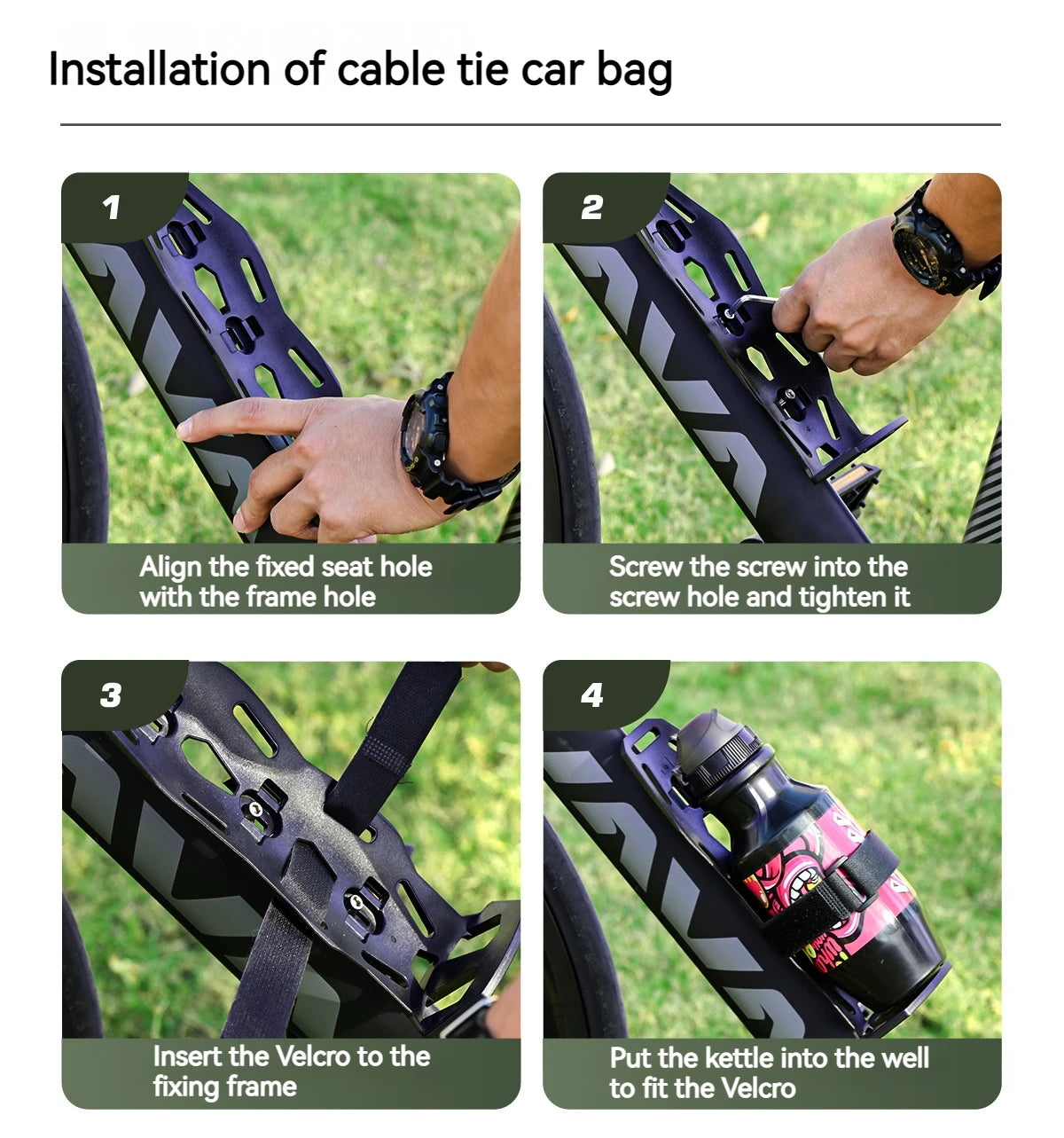 Installation of cable tie car bag

1

Align the fixed seat hole with the frame hole

2

Screw the screw into the screw hole and tighten it

3

Insert the Velcro to the fixing frame

4

Put the kettle into the well to fit the Velcro