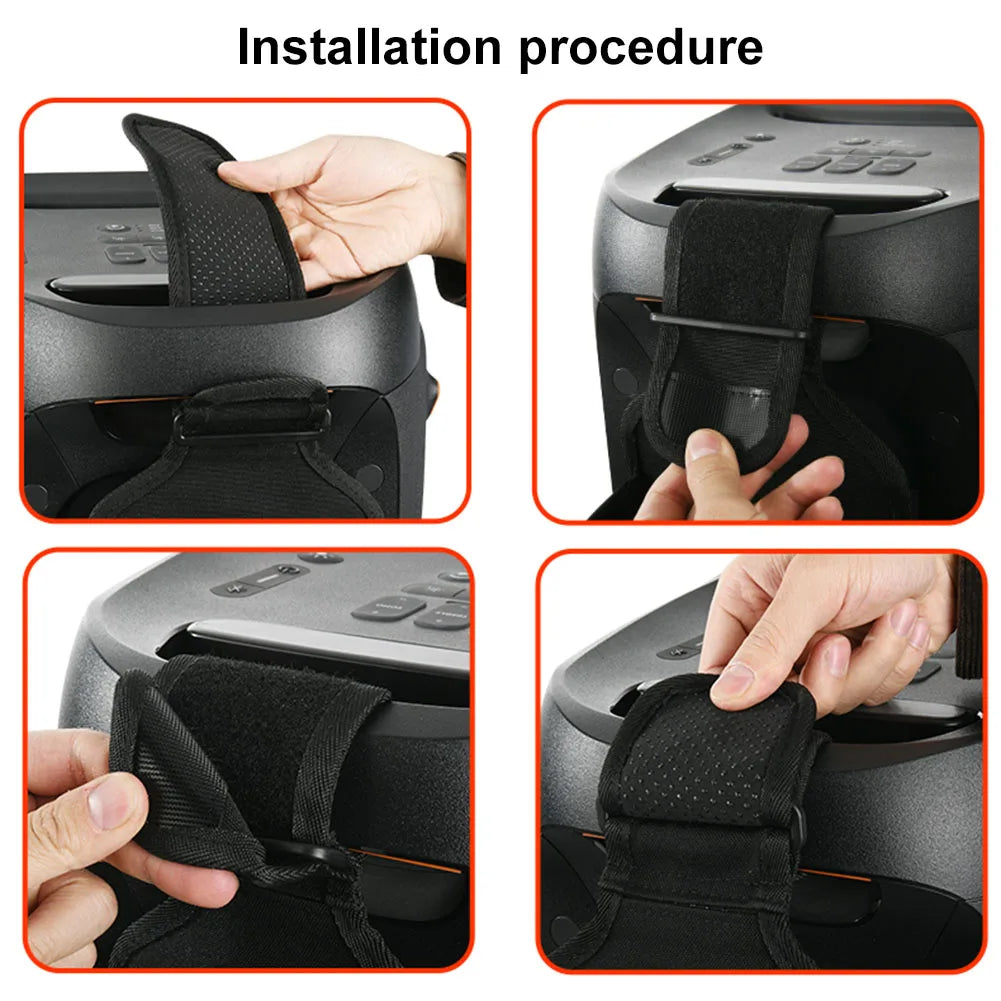 Installation procedure