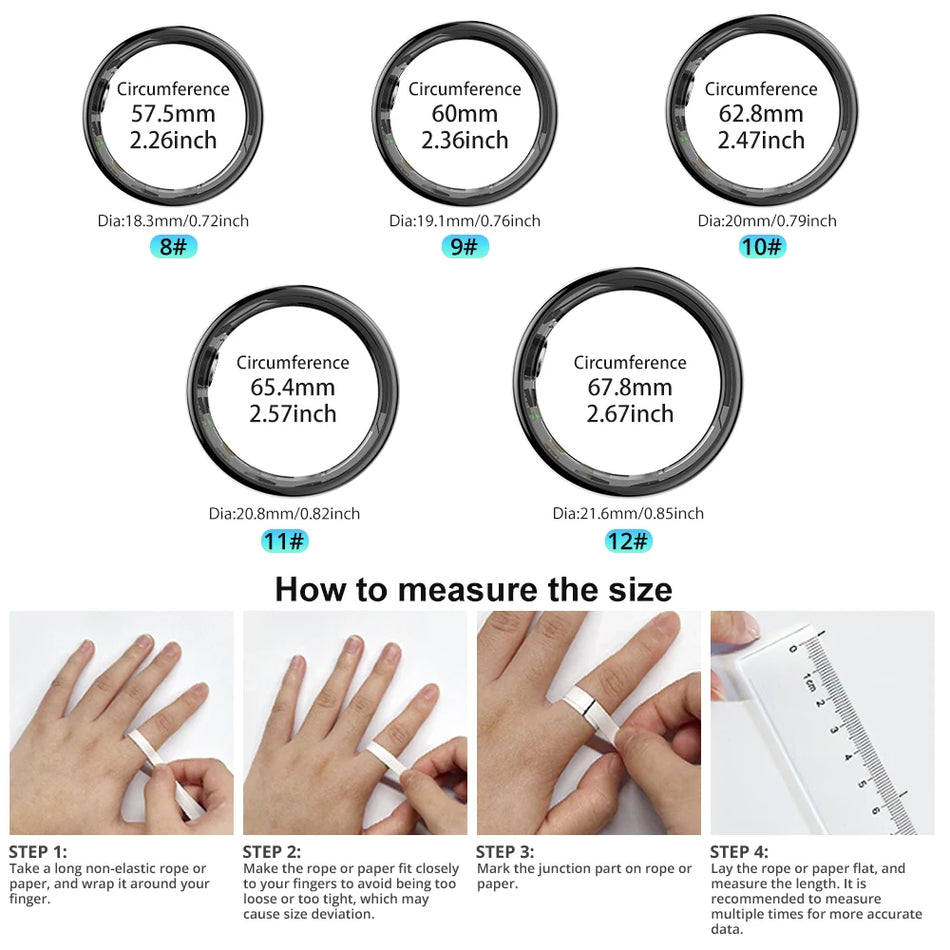 Circumference
57.5mm
2.26inch

Dia:18.3mm/0.72inch
8#

Circumference
60mm
2.36inch

Dia:19.1mm/0.76inch
9#

Circumference
62.8mm
2.47inch

Dia:20mm/0.79inch
10#

Circumference
65.4mm
2.57inch

Dia:20.8mm/0.82inch
11#

Circumference
67.8mm
2.67inch

Dia:21.6mm/0.85inch
12#

How to measure the size

0 1cm 2 3 4 5 6

STEP 1:
Take a long non-elastic rope or paper, and wrap it around your finger.

STEP 2:
Make the rope or paper fit closely to your fingers to avoid being too loose or too tight, which may cause size deviation.

STEP 3:
Mark the junction part on rope or paper.

STEP 4:
Lay the rope or paper flat, and measure the length. It is recommended to measure multiple times for more accurate data.