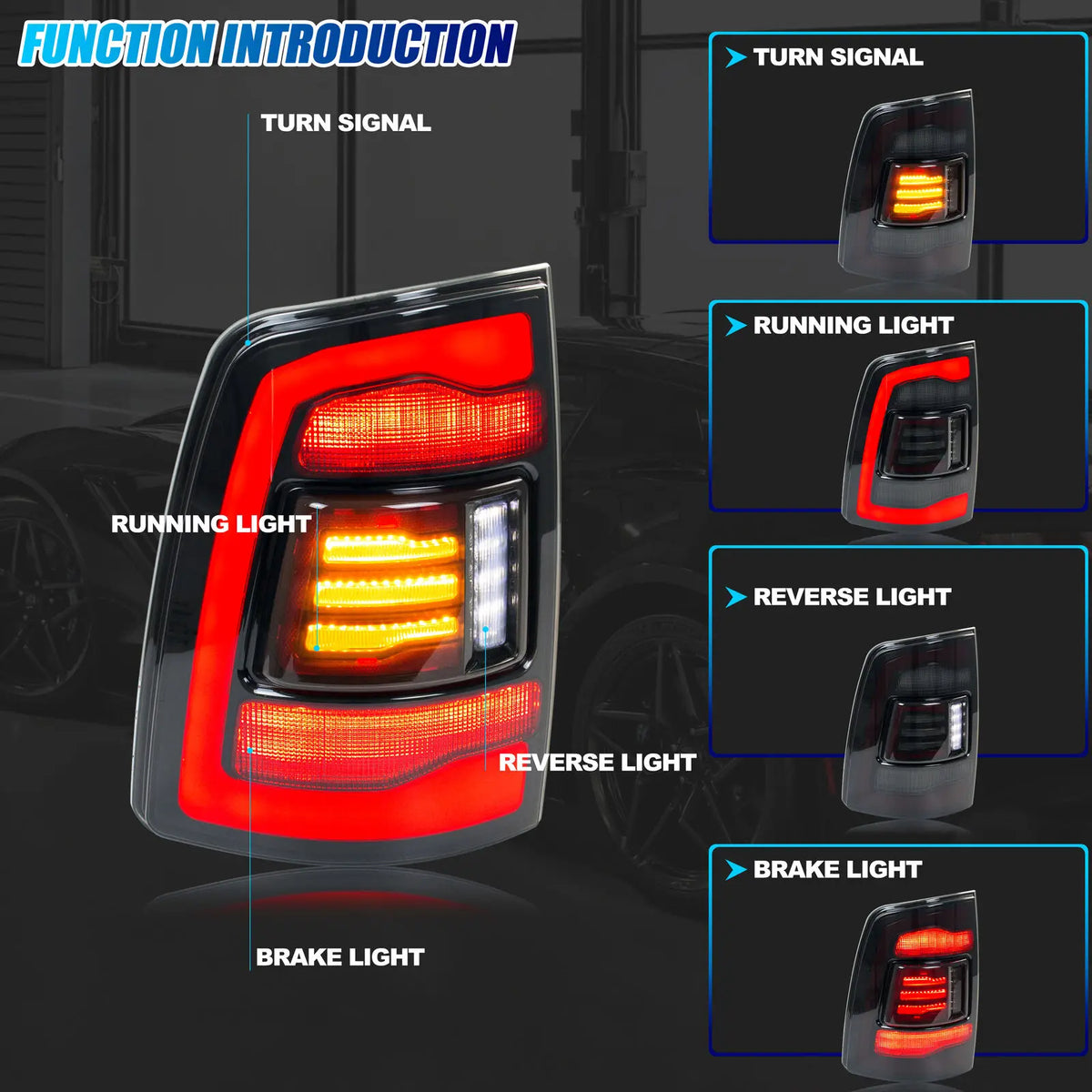 FUNCTION INTRODUCTION

TURN SIGNAL

RUNNING LIGHT

REVERSE LIGHT

BRAKE LIGHT

TURN SIGNAL

RUNNING LIGHT

REVERSE LIGHT

BRAKE LIGHT