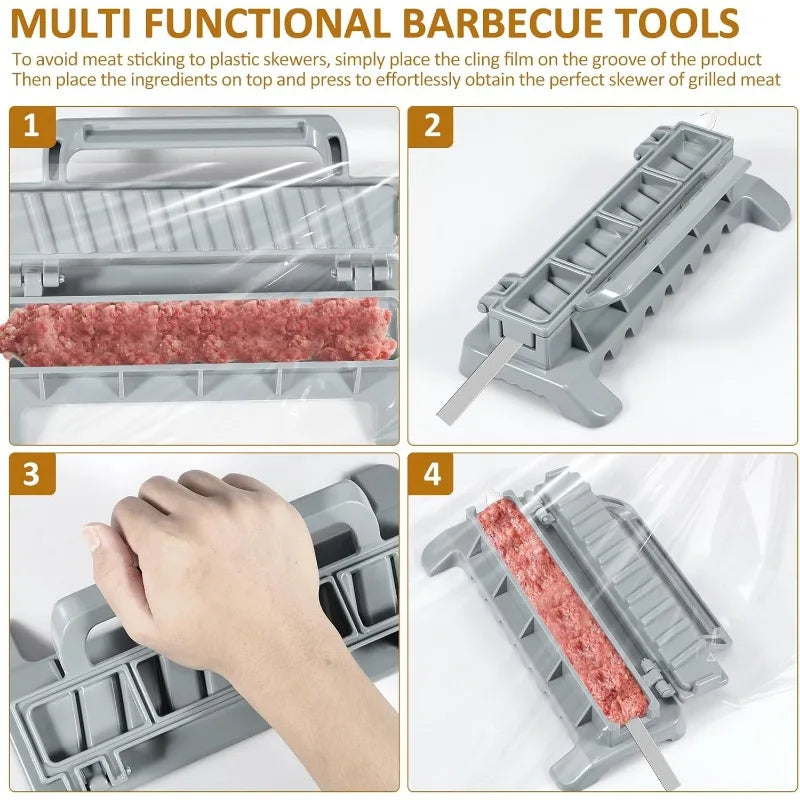 MULTI FUNCTIONAL BARBECUE TOOLS

To avoid meat sticking to plastic skewers, simply place the cling film on the groove of the product
Then place the ingredients on top and press to effortlessly obtain the perfect skewer of grilled meat

1

2

3

4