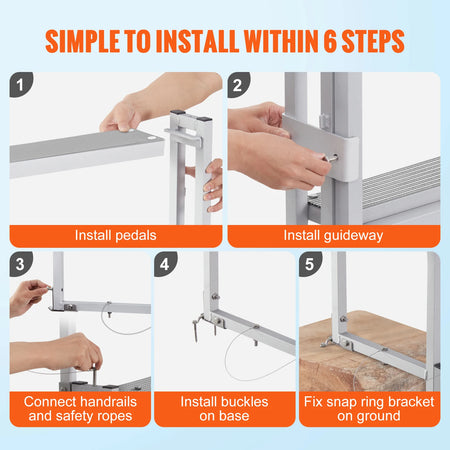 SIMPLE TO INSTALL WITHIN 6 STEPS

1

Install pedals

2

Install guideway

3

Connect handrails and safety ropes

4

Install buckles on base

5

Fix snap ring bracket on ground