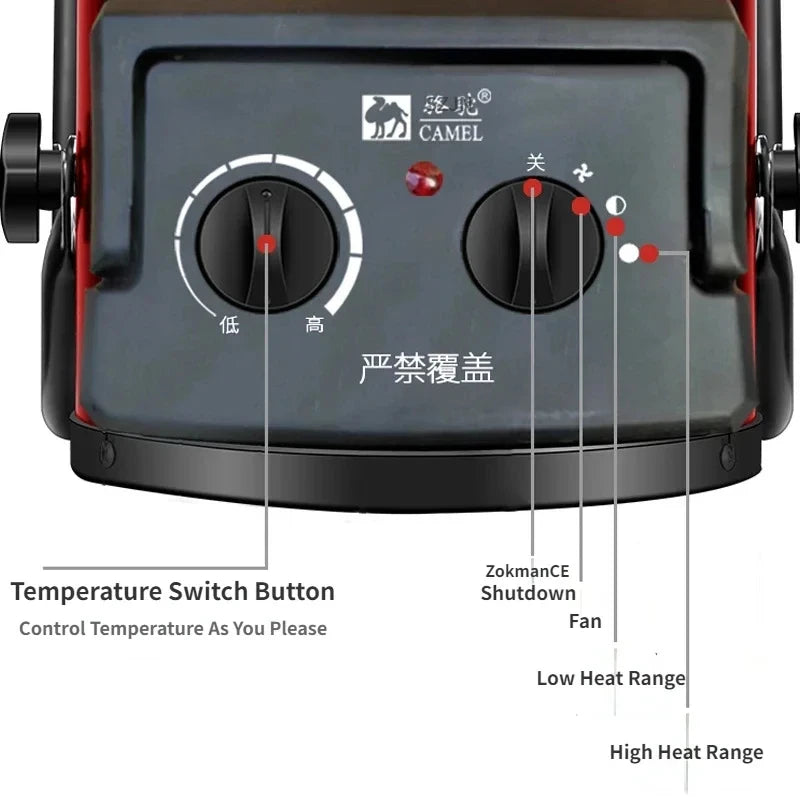 骆驼®
CAMEL

关

低 高

严禁覆盖

Temperature Switch Button
Control Temperature As You Please

ZokmanCE
Shutdown

Fan

Low Heat Range

High Heat Range