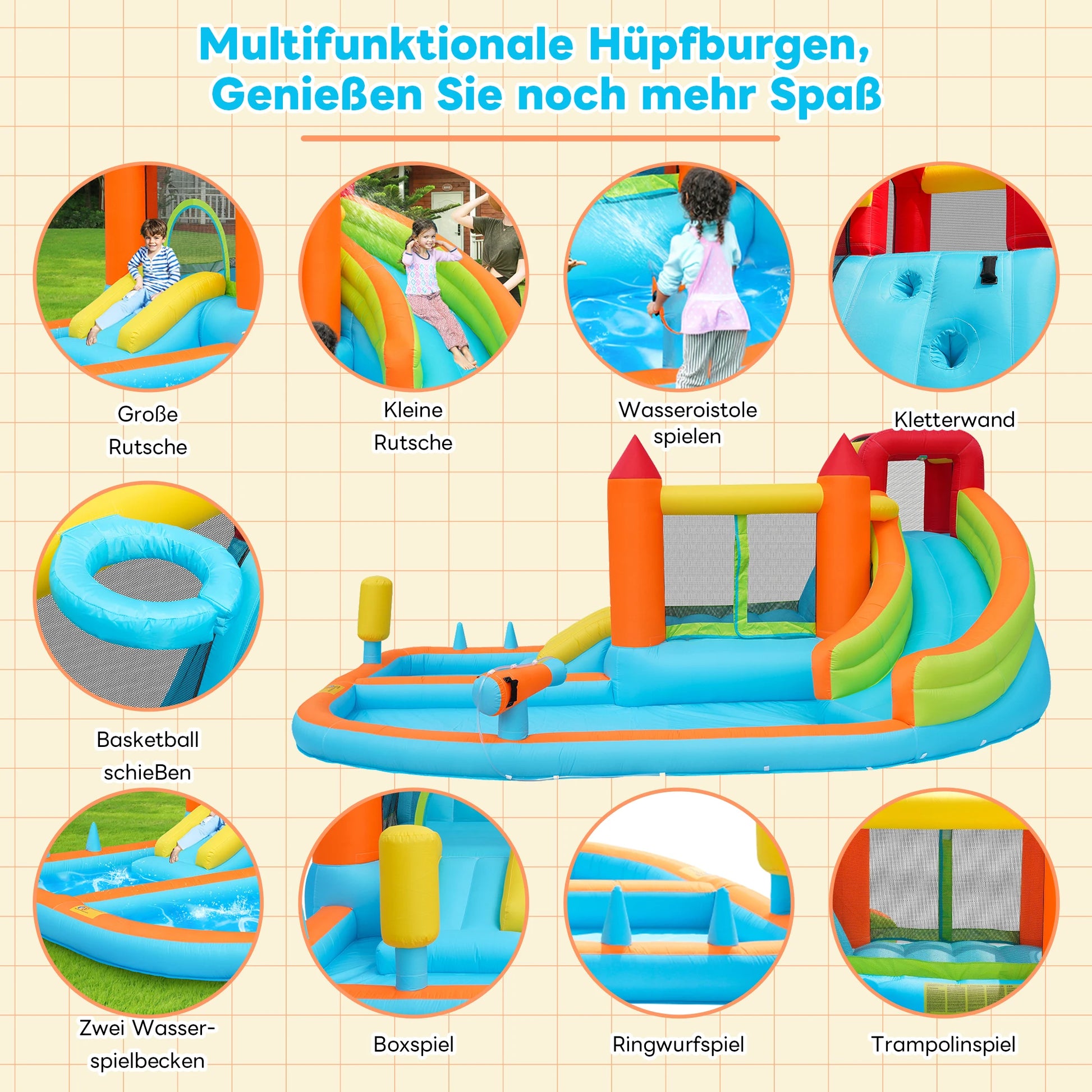 Multifunktionale Hüpfburgen,
Genießen Sie noch mehr Spaß

Große Rutsche

Kleine Rutsche

Wasseroistole spielen

Kletterwand

Basketball schieBen

Zwei Wasser-spielbecken

Boxspiel

Ringwurfspiel

Trampolinspiel