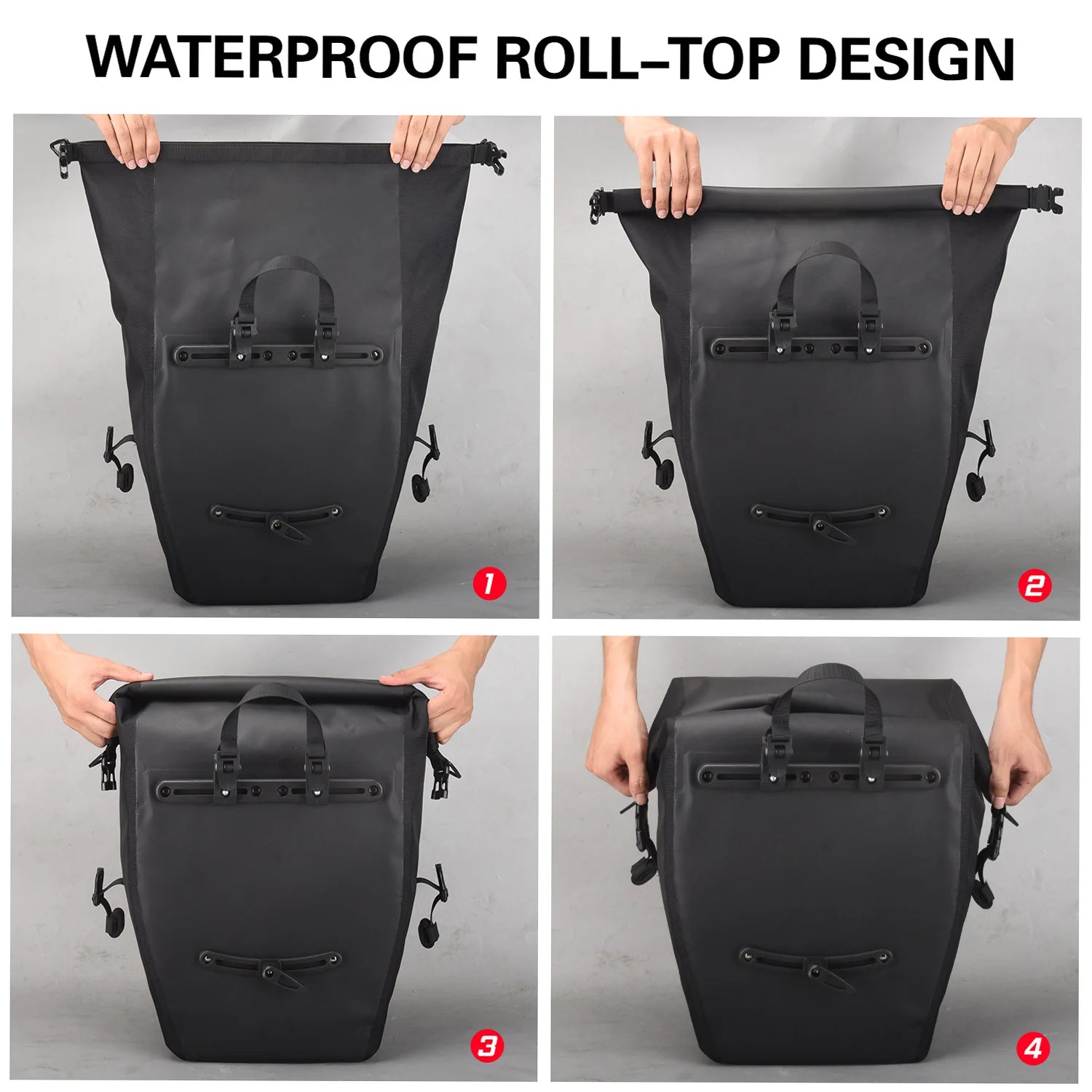 WATERPROOF ROLL–TOP DESIGN

1

2

3

4