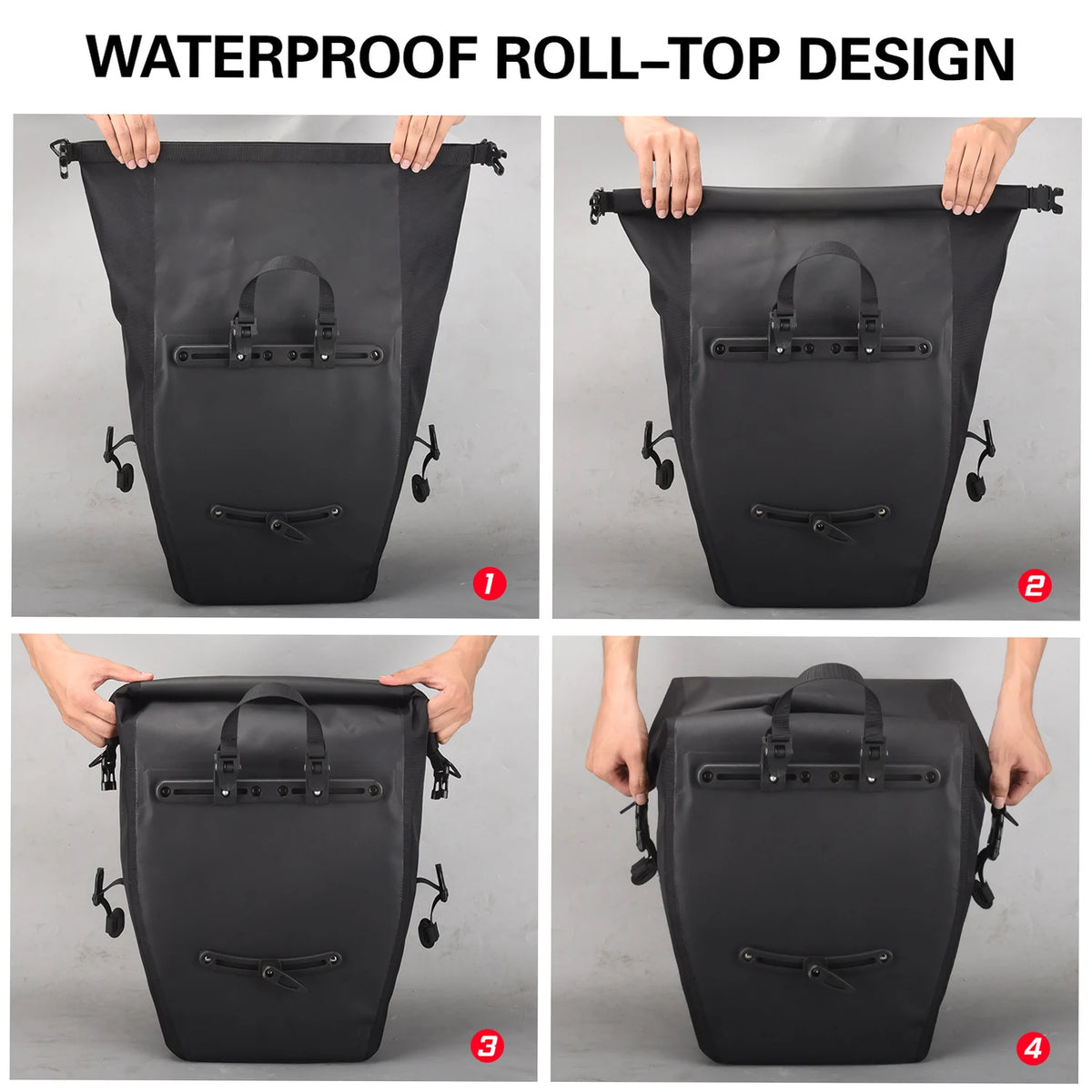 WATERPROOF ROLL–TOP DESIGN

1

2

3

4