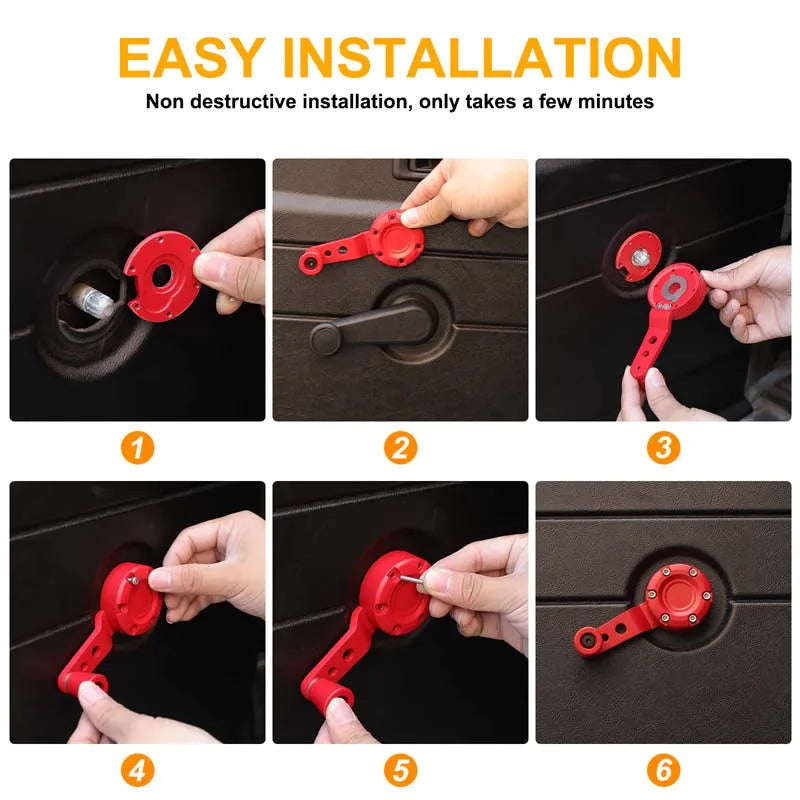 EASY INSTALLATION

Non destructive installation, only takes a few minutes

1

2

3

4

5

6